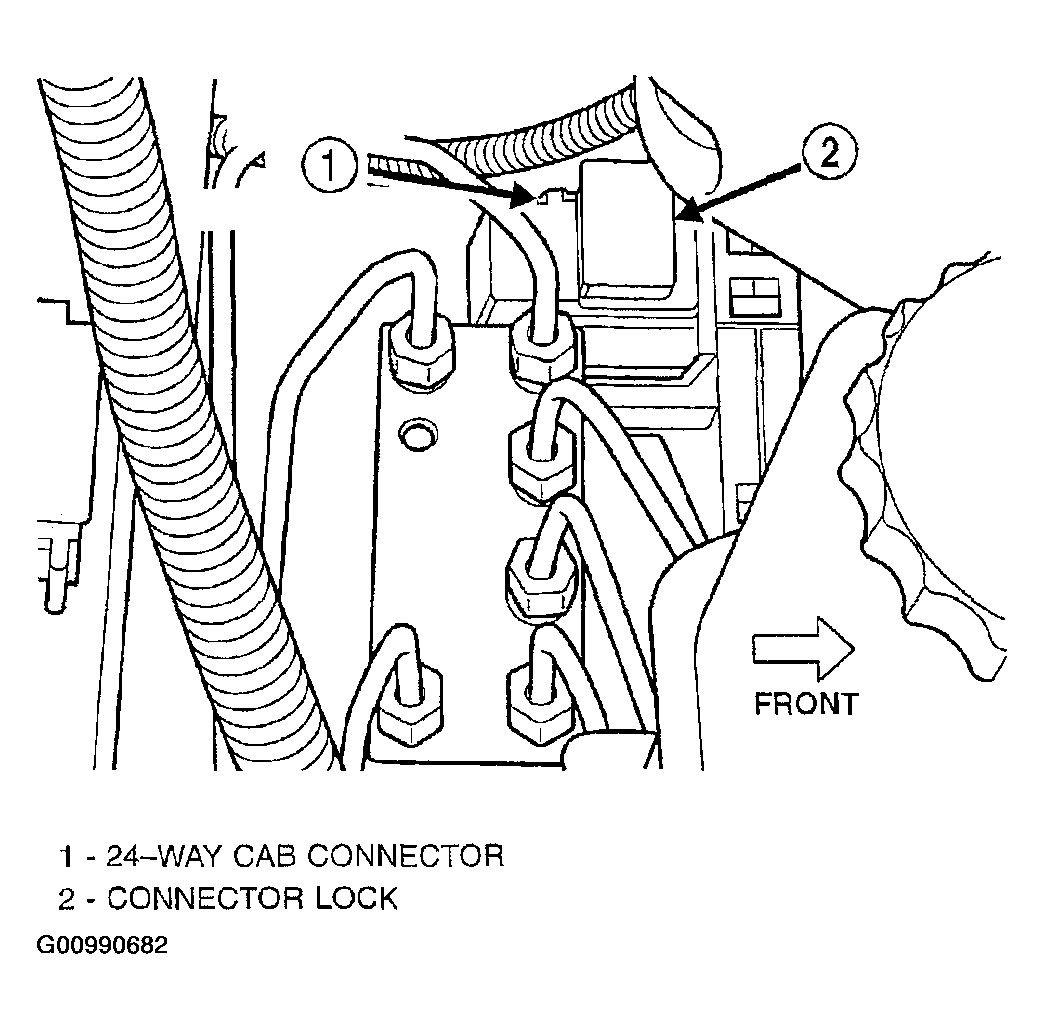 1

2

FRONT

1 - 24–WAY CAB CONNECTOR
2 - CONNECTOR LOCK

G00990682