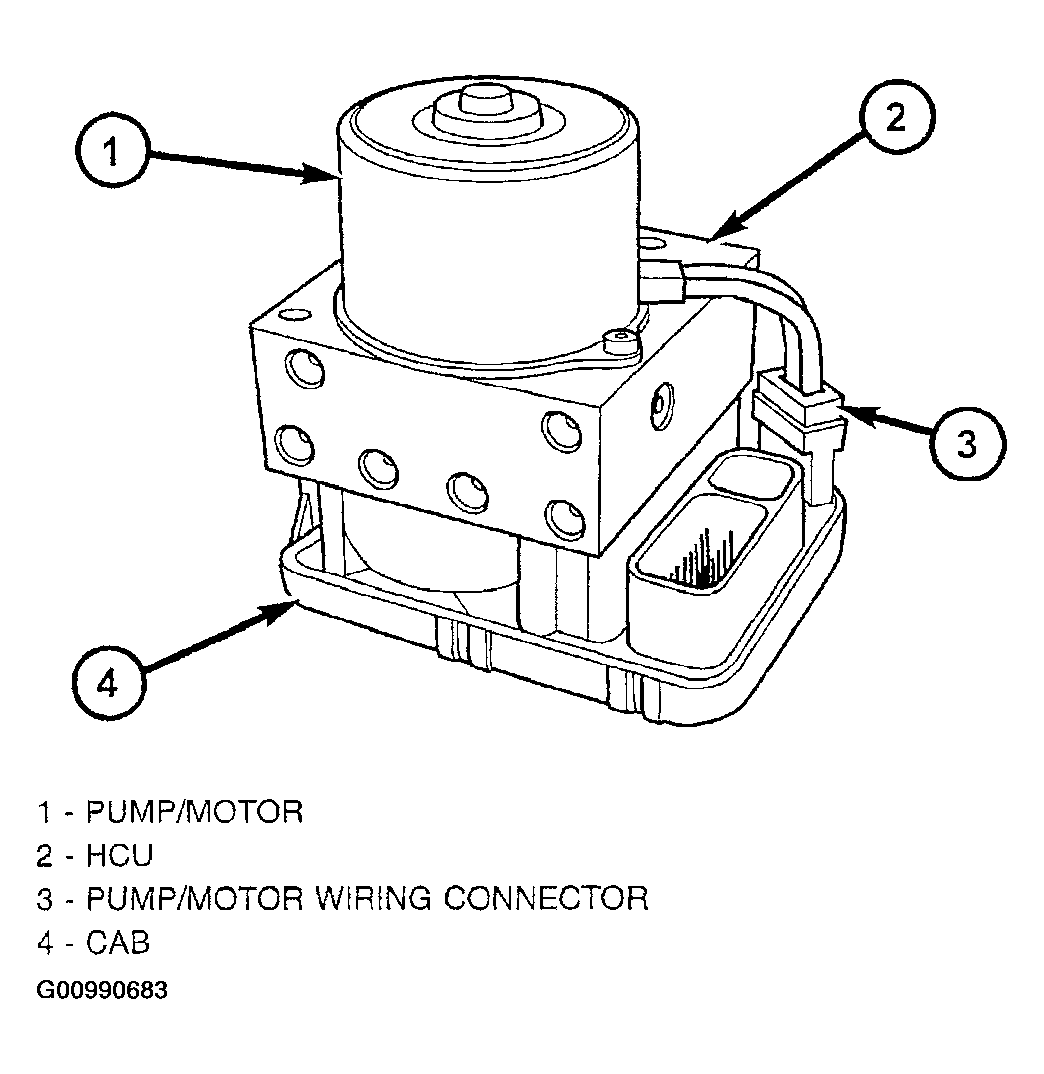 1

2

3

4

1 - PUMP/MOTOR
2 - HCU
3 - PUMP/MOTOR WIRING CONNECTOR
4 - CAB

G00990683