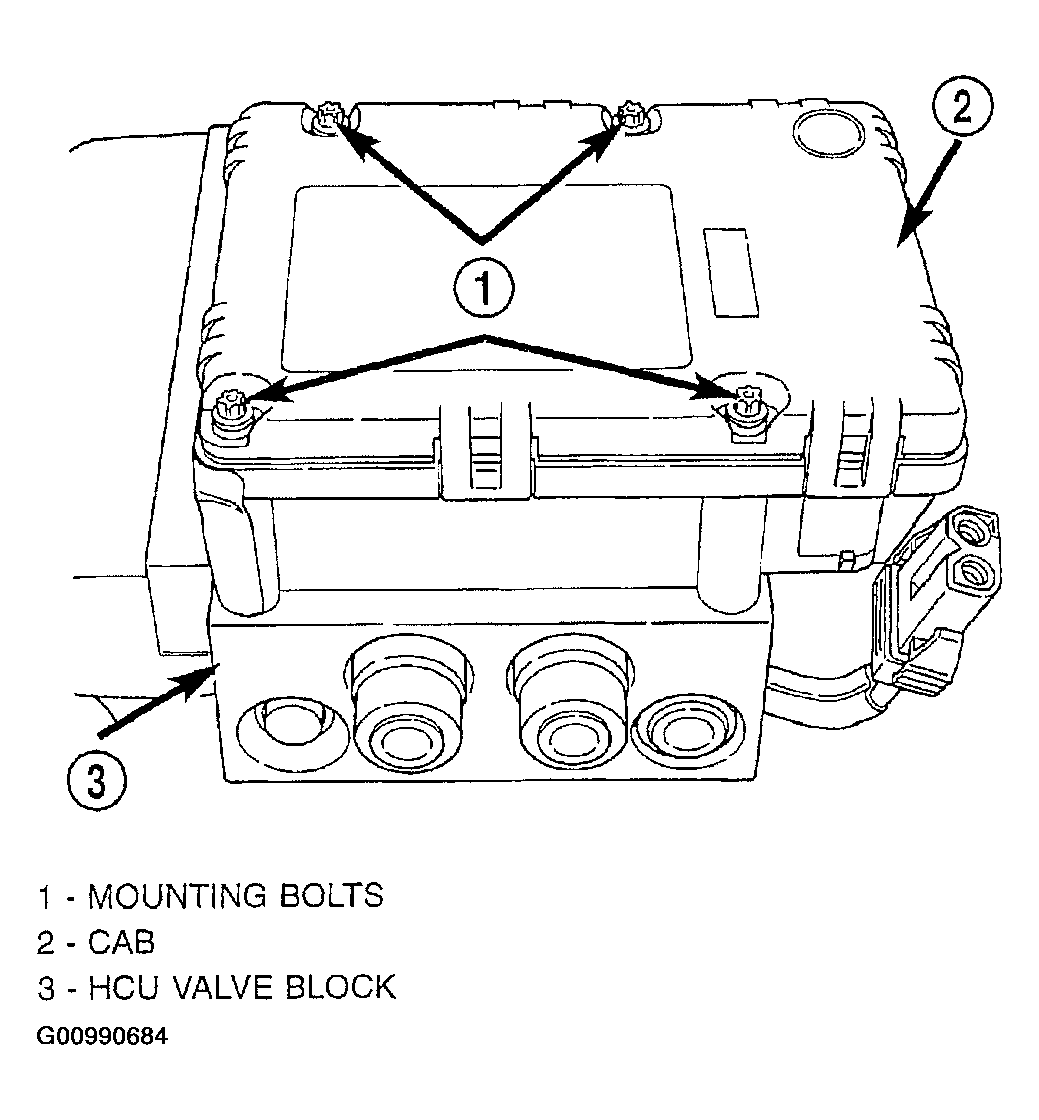 2

1

3

1 - MOUNTING BOLTS
2 - CAB
3 - HCU VALVE BLOCK

G00990684