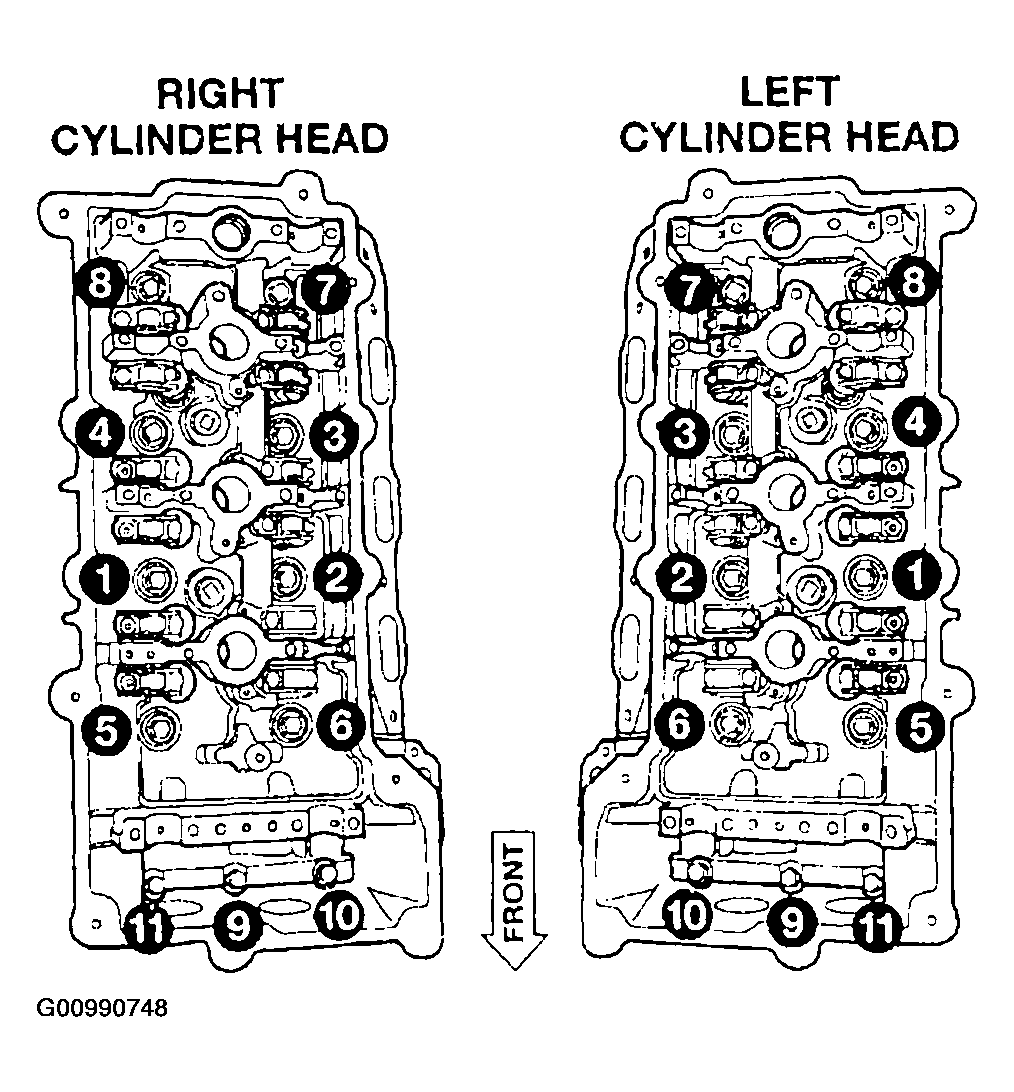 RIGHT CYLINDER HEAD

8
7
4
3
1
2
5
6
11
9
10

LEFT CYLINDER HEAD

7
8
3
4
2
1
6
5
10
9
11

FRONT

G00990748