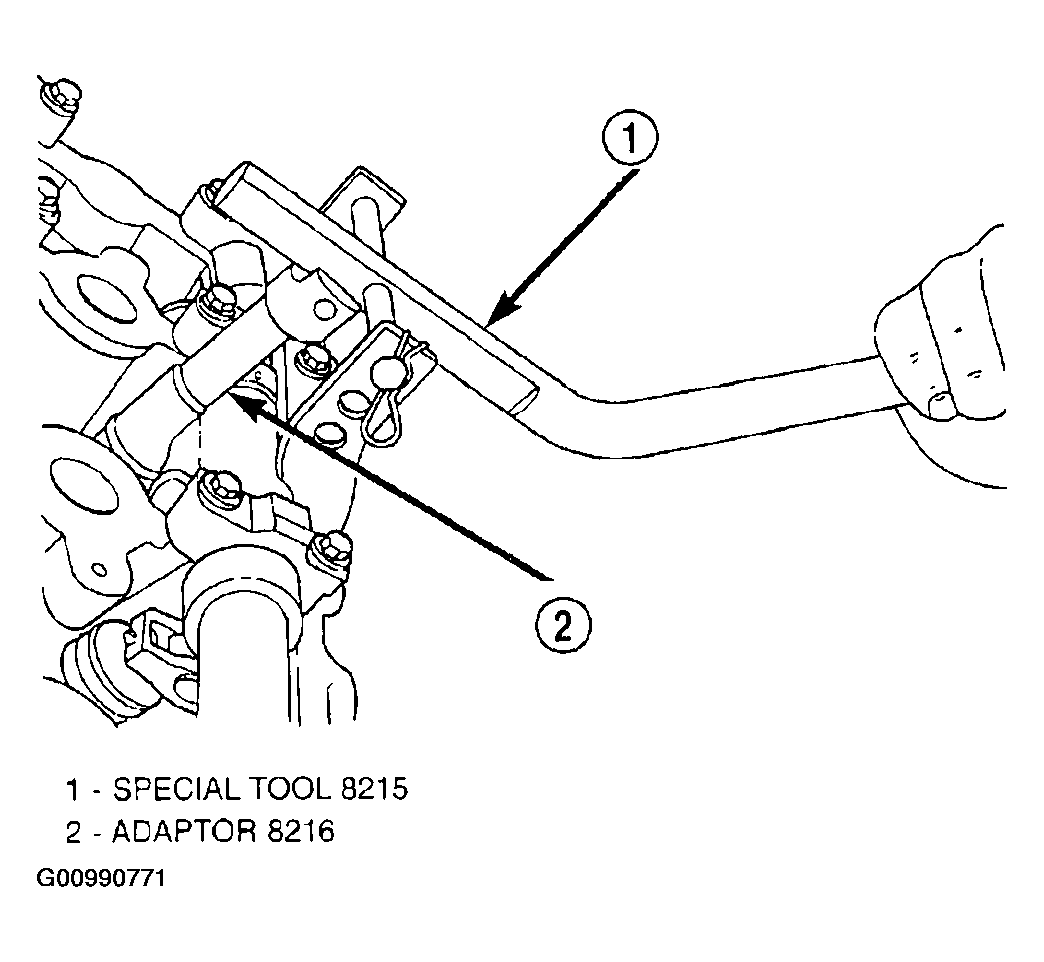 1

2

1 - SPECIAL TOOL 8215
2 - ADAPTOR 8216

G00990771