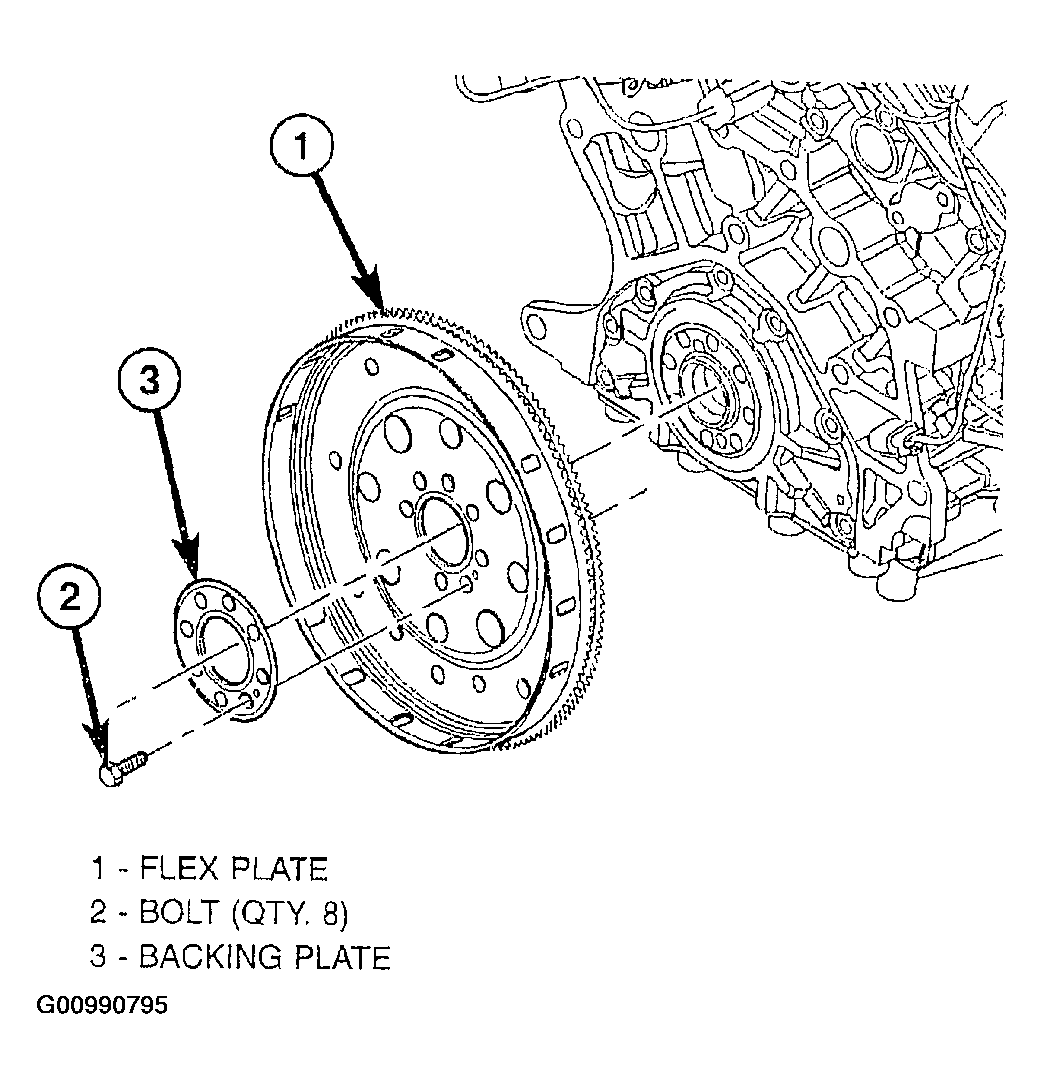 1

3

2

1 - FLEX PLATE
2 - BOLT (QTY. 8)
3 - BACKING PLATE

G00990795