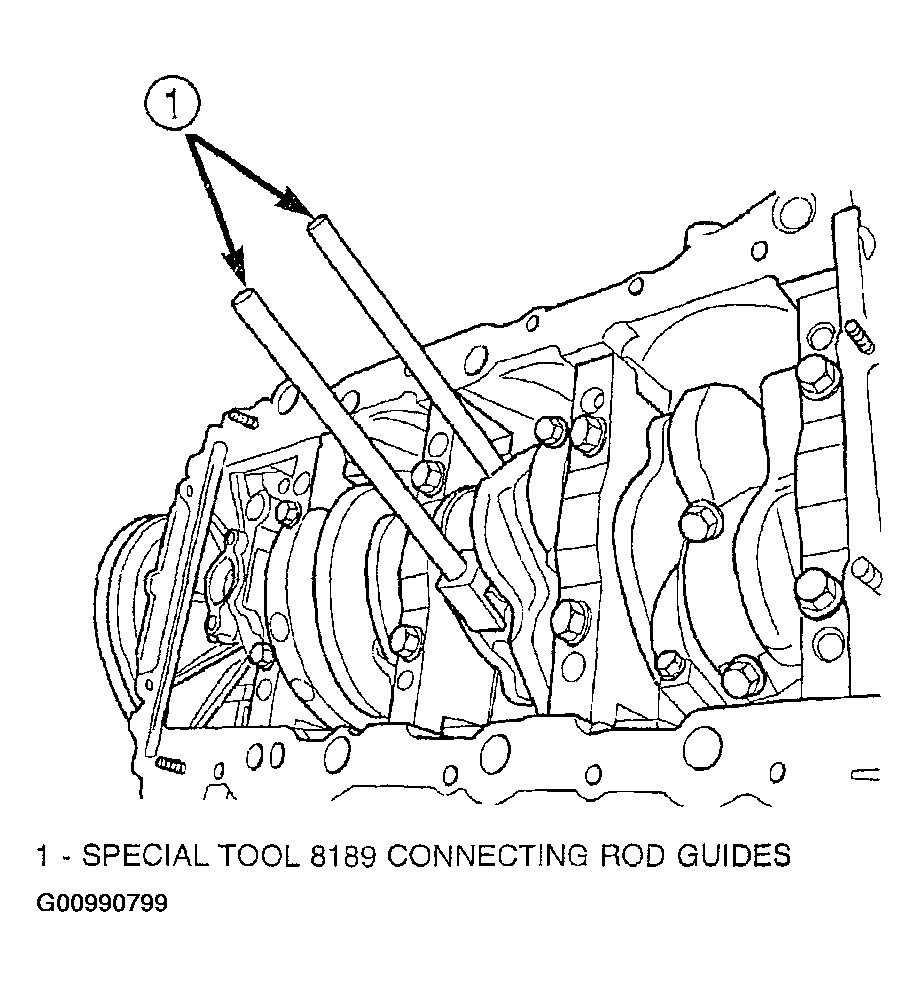 1

1 - SPECIAL TOOL 8189 CONNECTING ROD GUIDES
G00990799