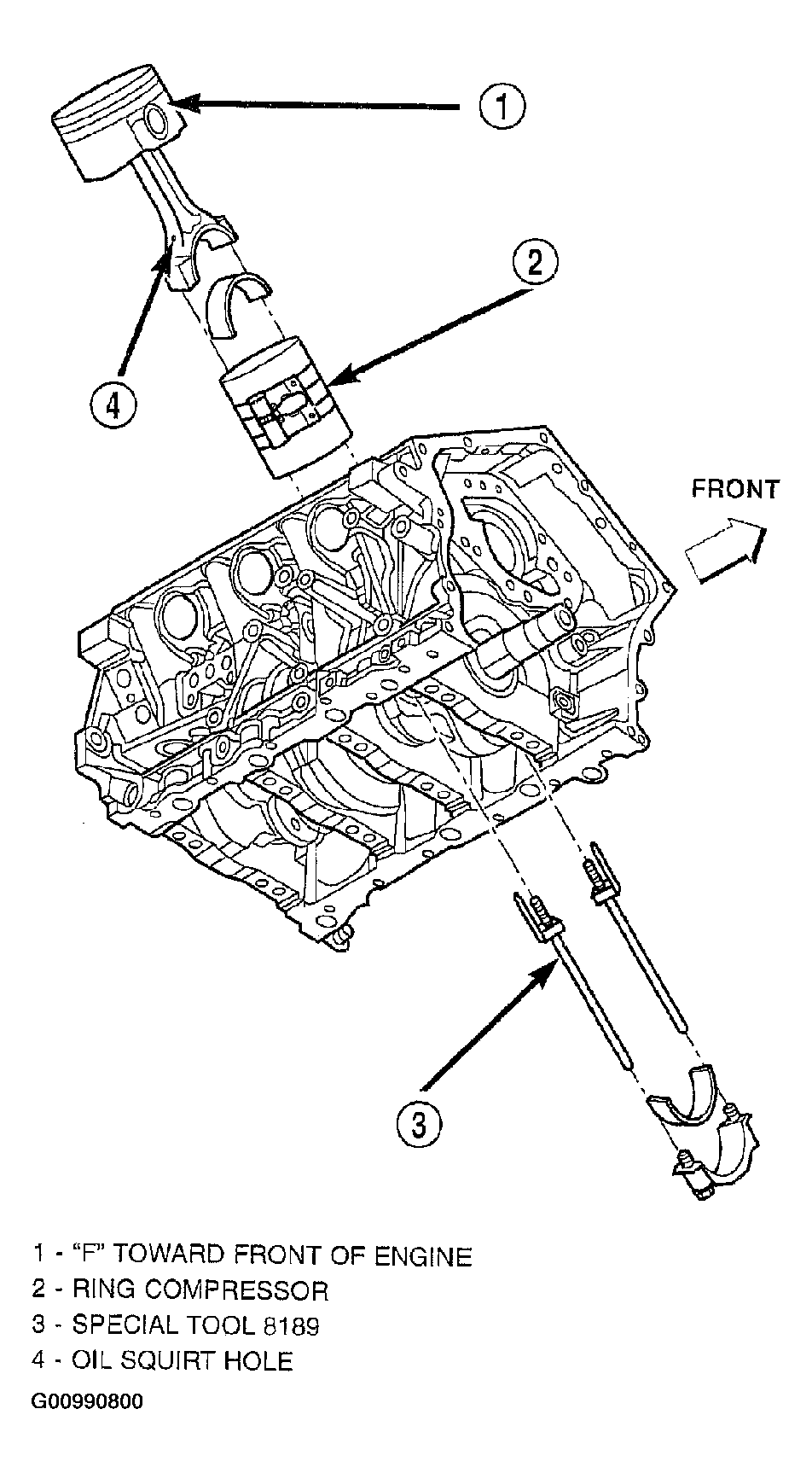 1

2

4

FRONT

3

1 - "F" TOWARD FRONT OF ENGINE
2 - RING COMPRESSOR
3 - SPECIAL TOOL 8189
4 - OIL SQUIRT HOLE

G00990800