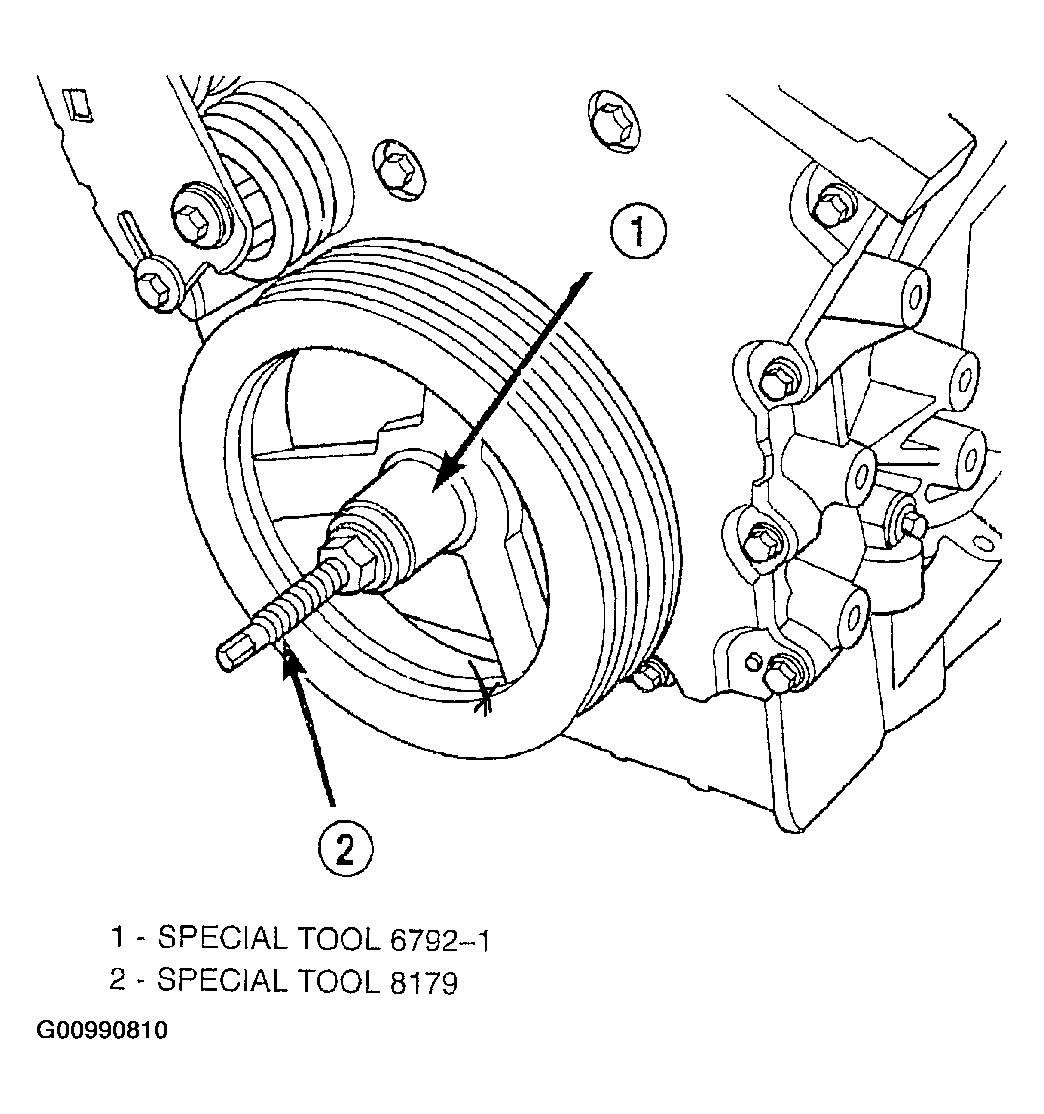 1

2

1 - SPECIAL TOOL 6792–1
2 - SPECIAL TOOL 8179

G00990810