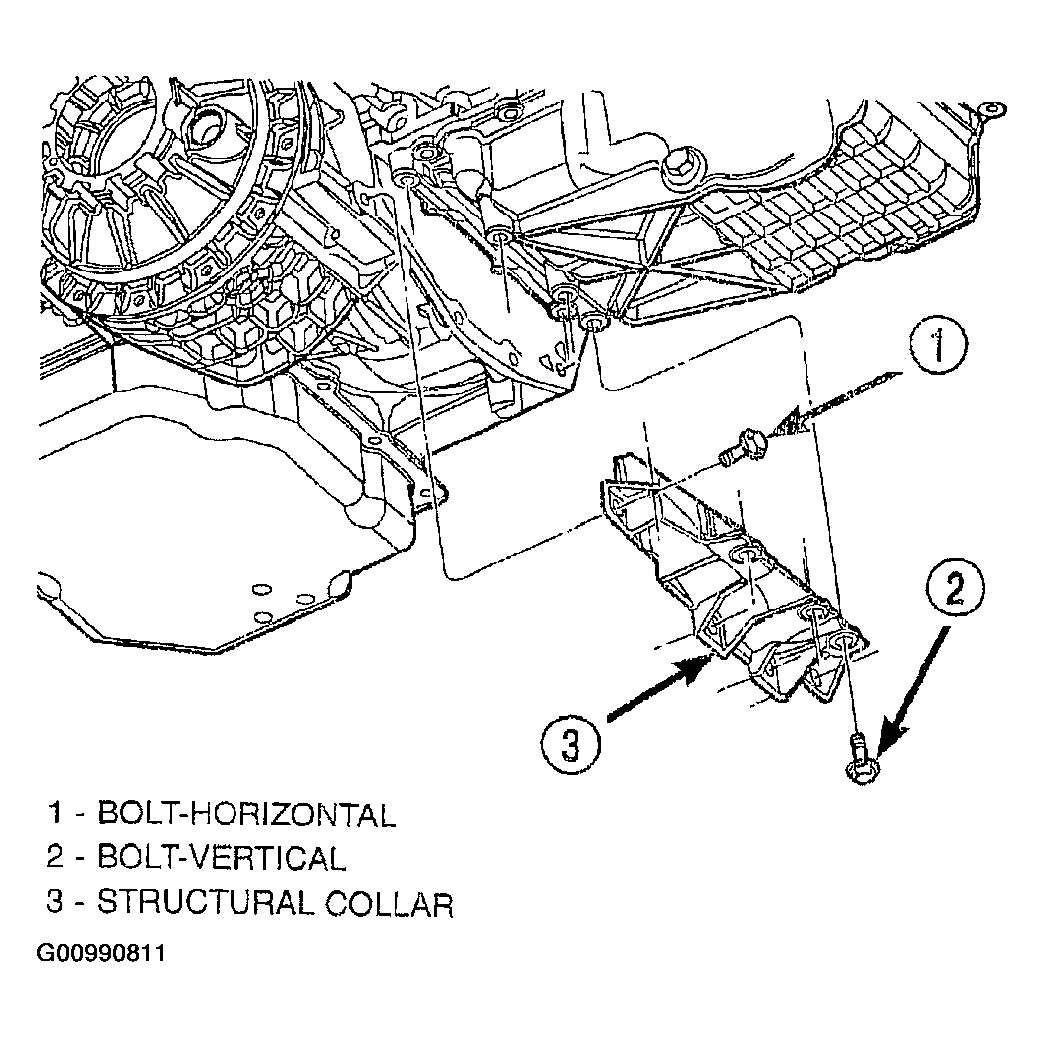 1

2

3

1 - BOLT-HORIZONTAL
2 - BOLT-VERTICAL
3 - STRUCTURAL COLLAR

G00990811