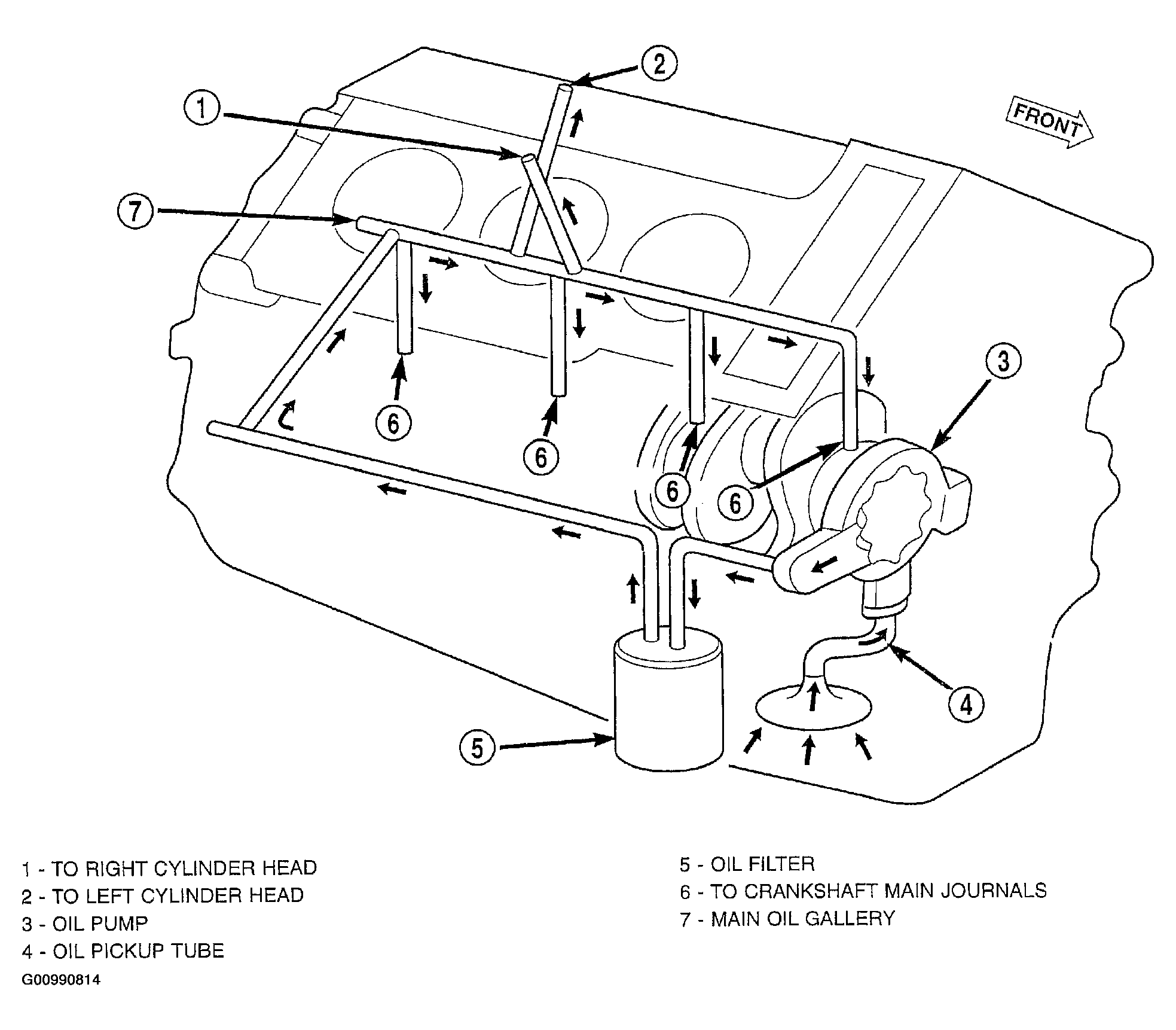 2
1
FRONT
7
3
6
6
6
6
4
5

1 - TO RIGHT CYLINDER HEAD
2 - TO LEFT CYLINDER HEAD
3 - OIL PUMP
4 - OIL PICKUP TUBE

5 - OIL FILTER
6 - TO CRANKSHAFT MAIN JOURNALS
7 - MAIN OIL GALLERY

G00990814