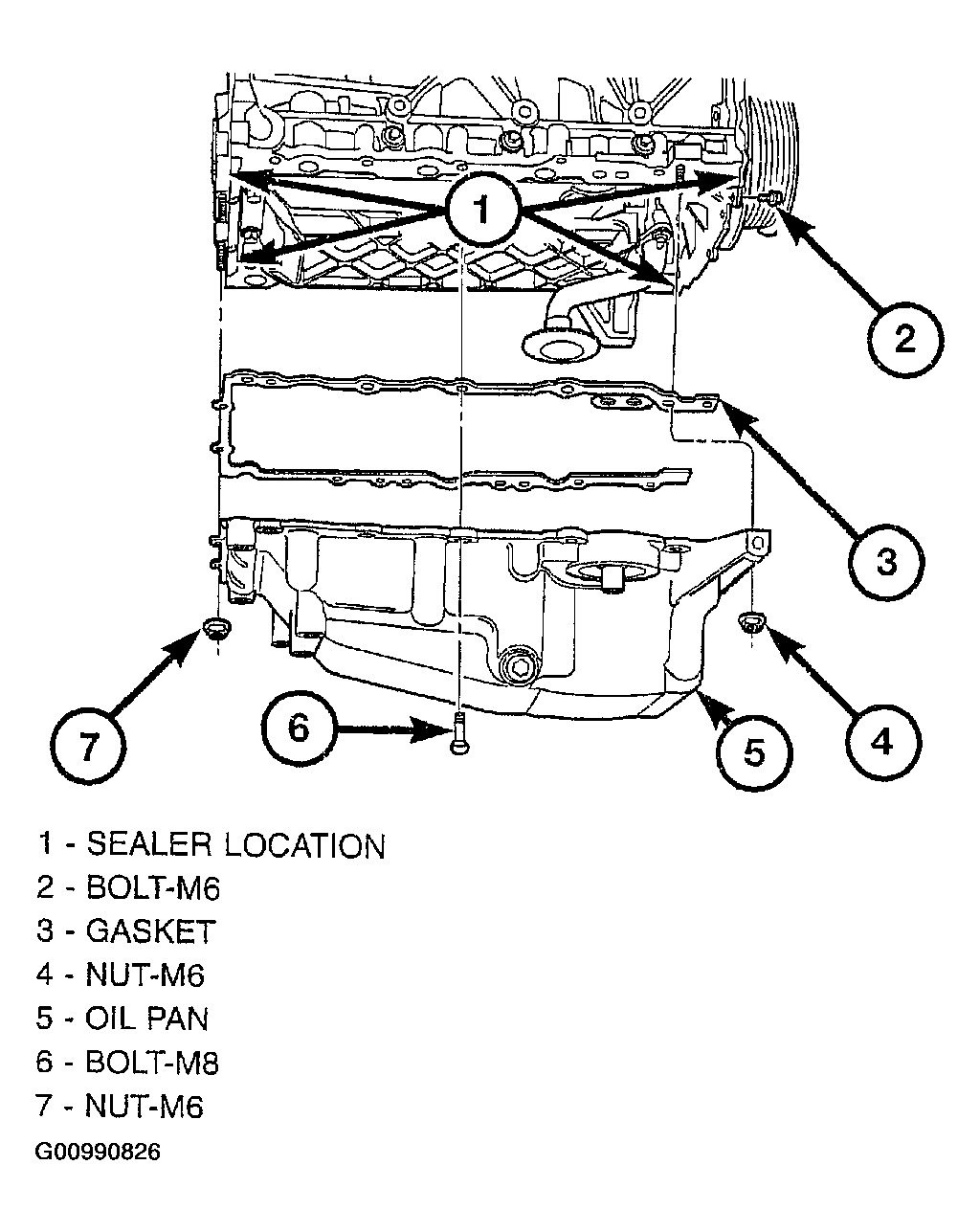 1
2
3
7
6
5
4

1 - SEALER LOCATION
2 - BOLT-M6
3 - GASKET
4 - NUT-M6
5 - OIL PAN
6 - BOLT-M8
7 - NUT-M6

G00990826