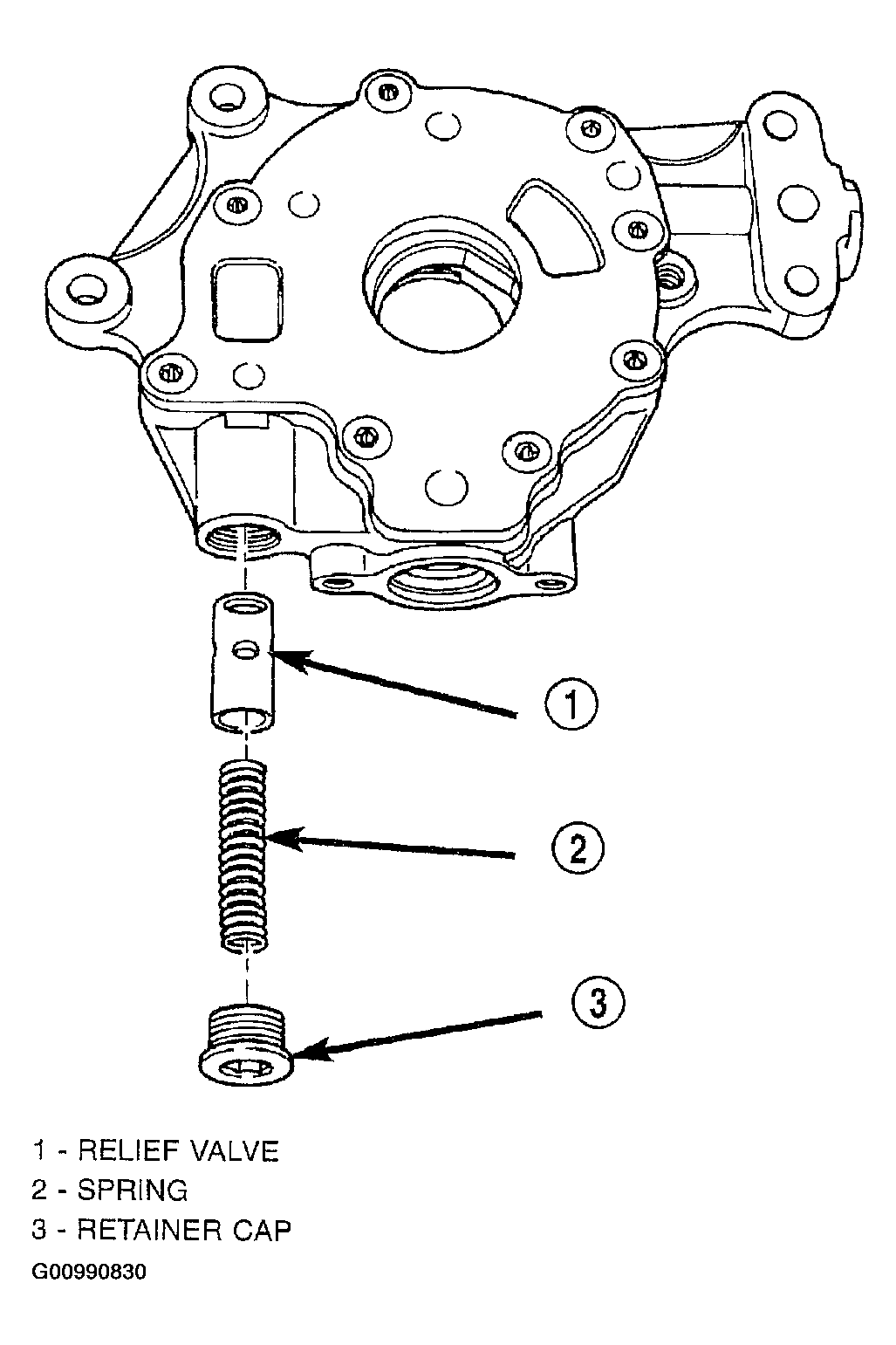 1

2

3

1 - RELIEF VALVE
2 - SPRING
3 - RETAINER CAP
G00990830