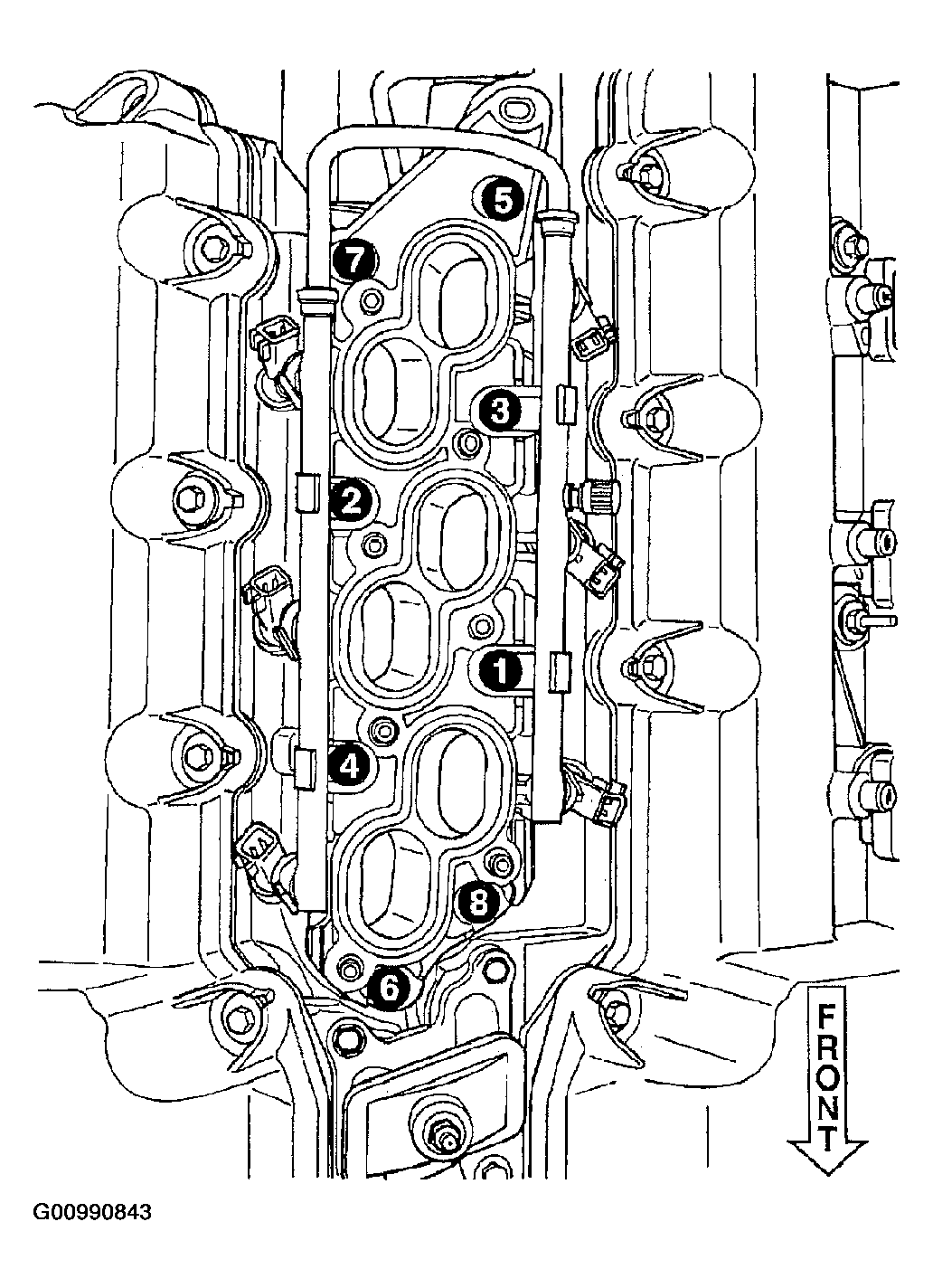 5
7
3
2
1
4
8
6
FRONT
G00990843