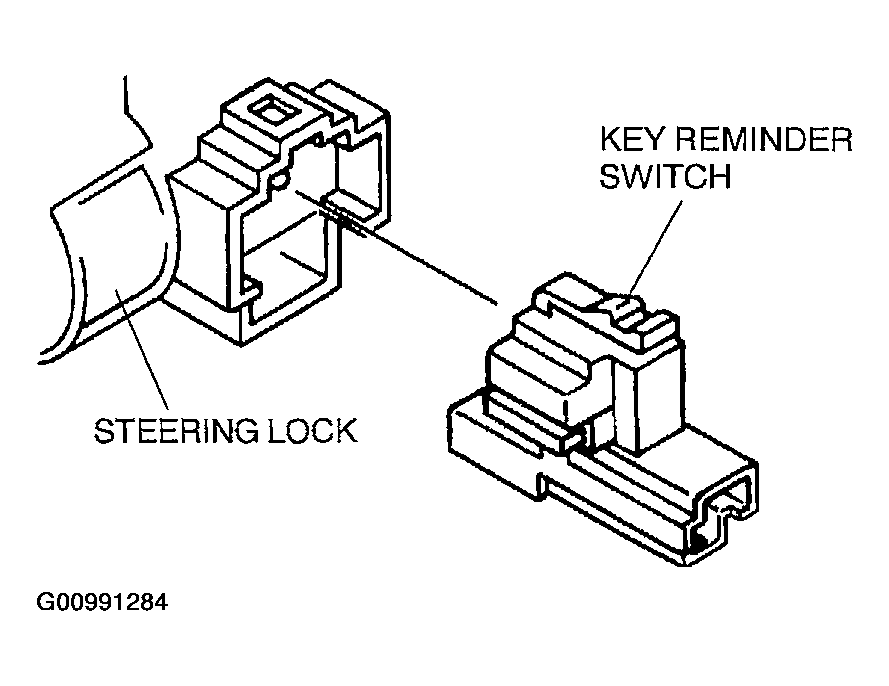 KEY REMINDER SWITCH

STEERING LOCK

G00991284