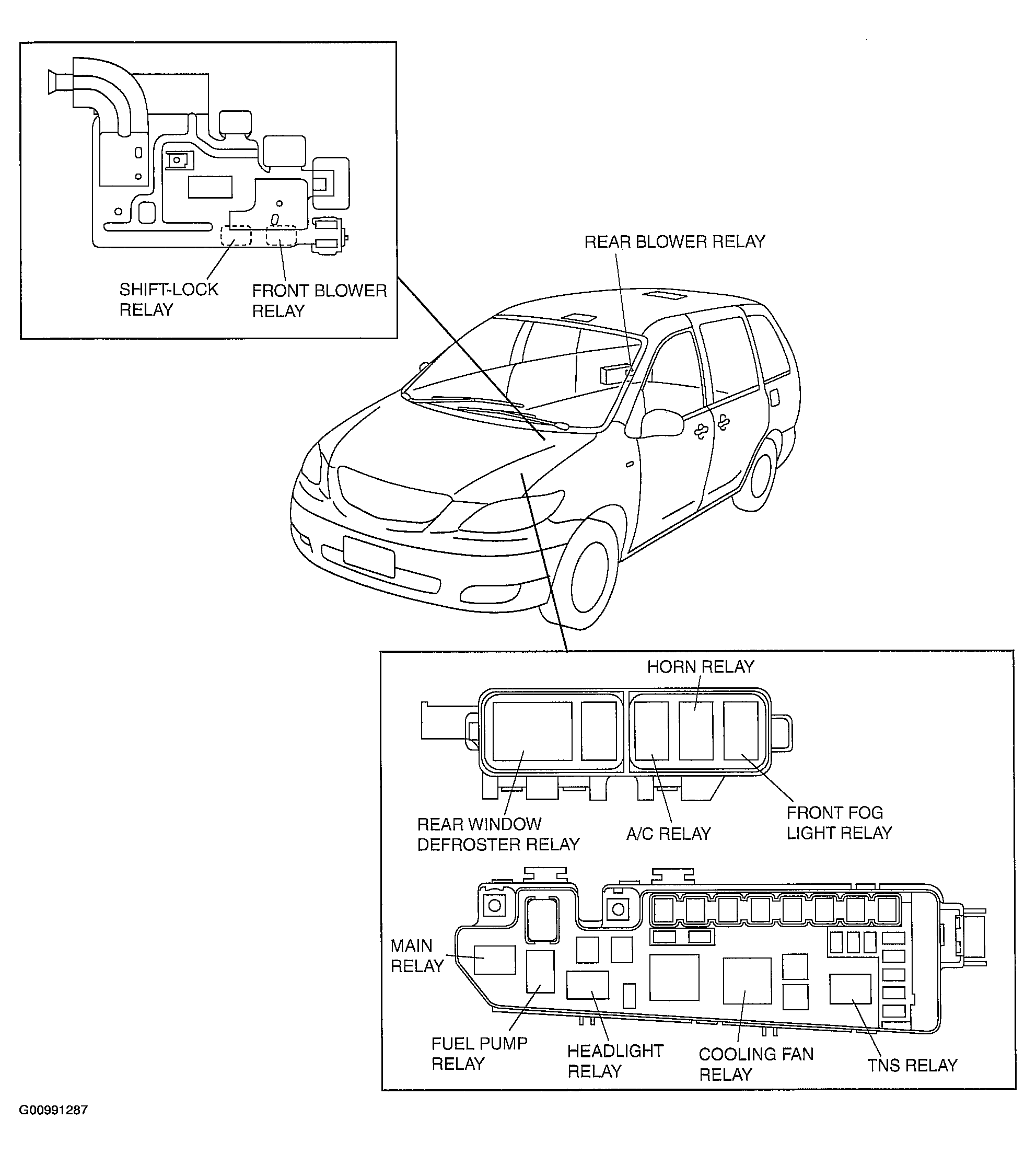 SHIFT-LOCK RELAY

FRONT BLOWER RELAY

REAR BLOWER RELAY

HORN RELAY

REAR WINDOW DEFROSTER RELAY

A/C RELAY

FRONT FOG LIGHT RELAY

MAIN RELAY

FUEL PUMP RELAY

HEADLIGHT RELAY

COOLING FAN RELAY

TNS RELAY

G00991287