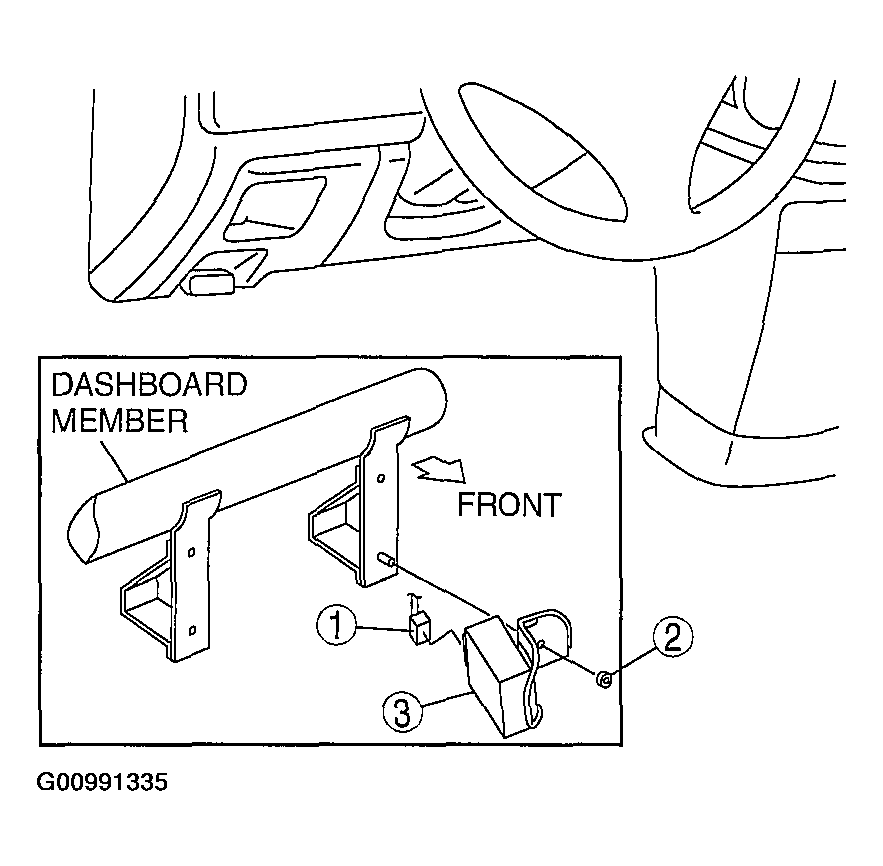 DASHBOARD MEMBER

FRONT

1

2

3

G00991335