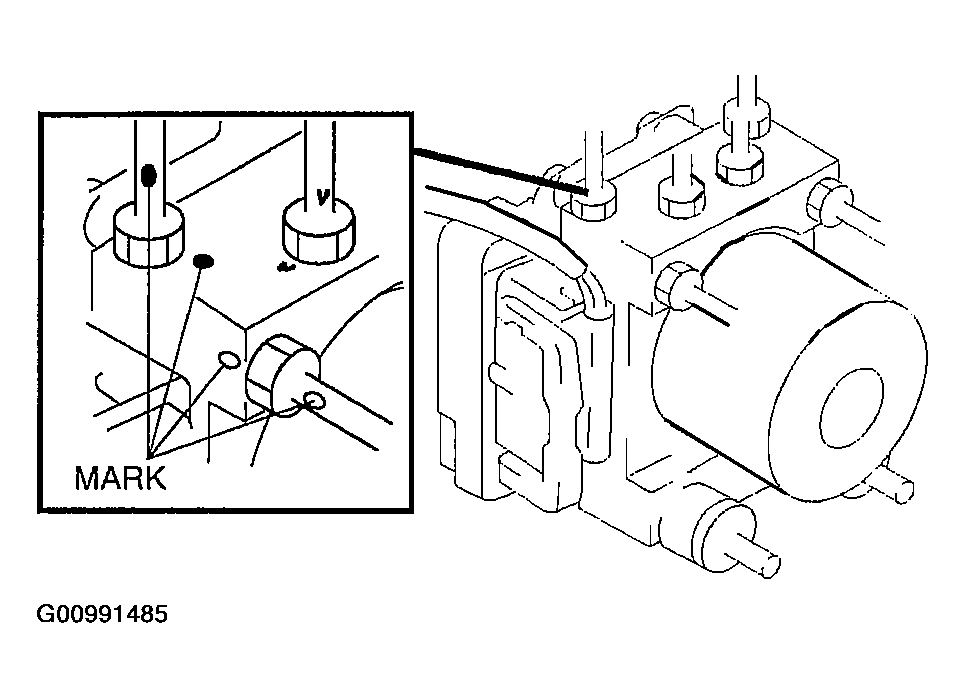 MARK

G00991485