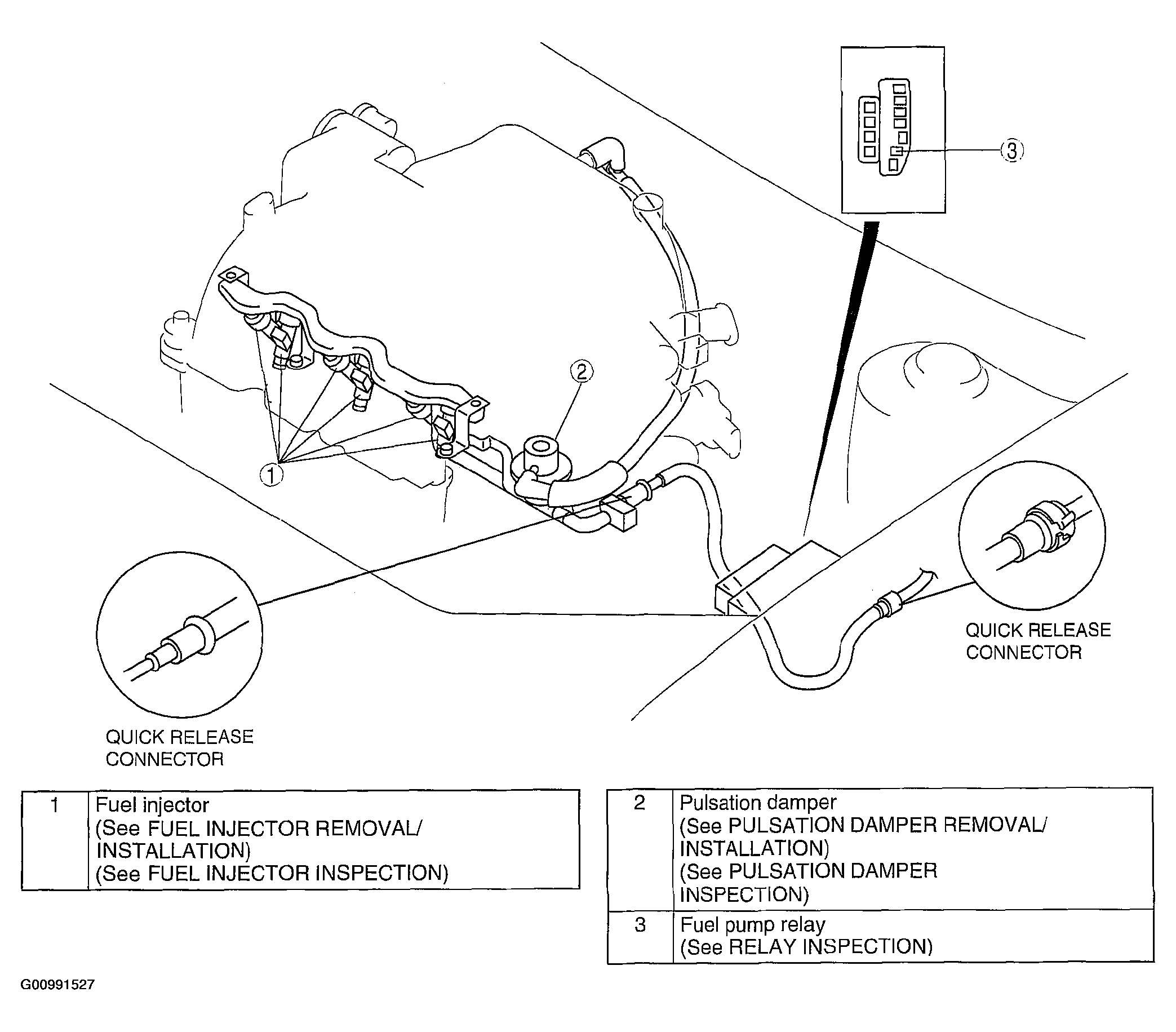 3

2

1

QUICK RELEASE CONNECTOR

QUICK RELEASE CONNECTOR

| 1 | Fuel injector (See FUEL INJECTOR REMOVAL/ INSTALLATION) (See FUEL INJECTOR INSPECTION) |
|---|---|

| 2 | Pulsation damper (See PULSATION DAMPER REMOVAL/ INSTALLATION) (See PULSATION DAMPER INSPECTION) |
|---|---|
| 3 | Fuel pump relay (See RELAY INSPECTION) |

G00991527