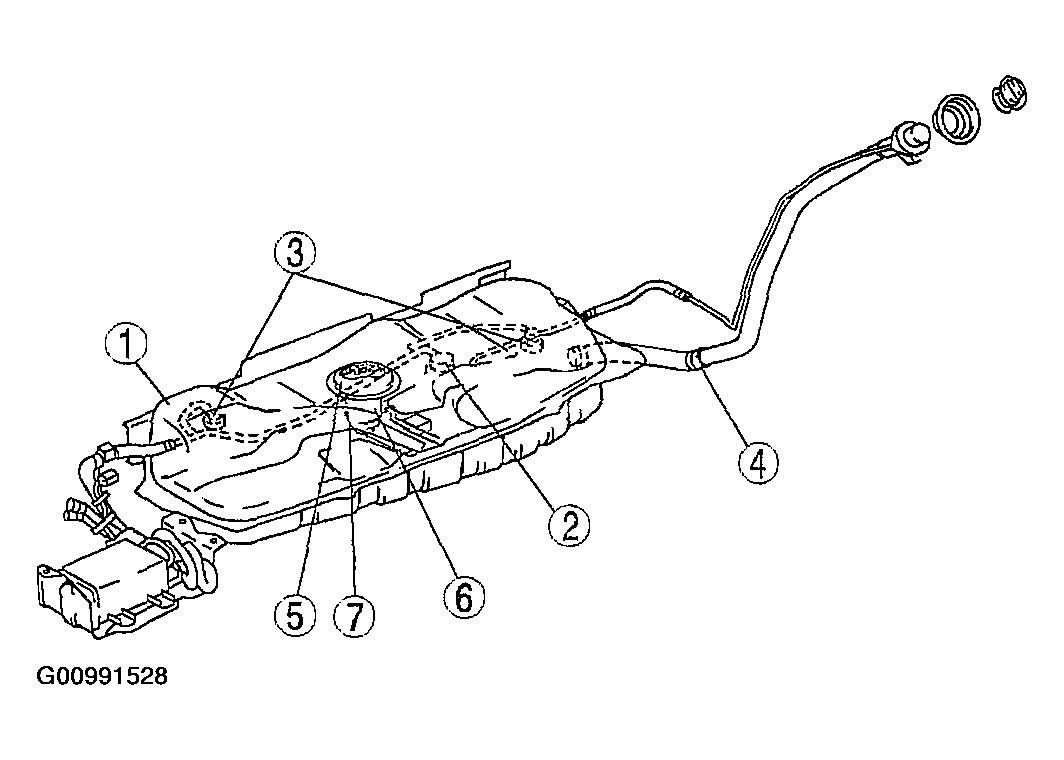 3
1
4
2
5
7
6
G00991528