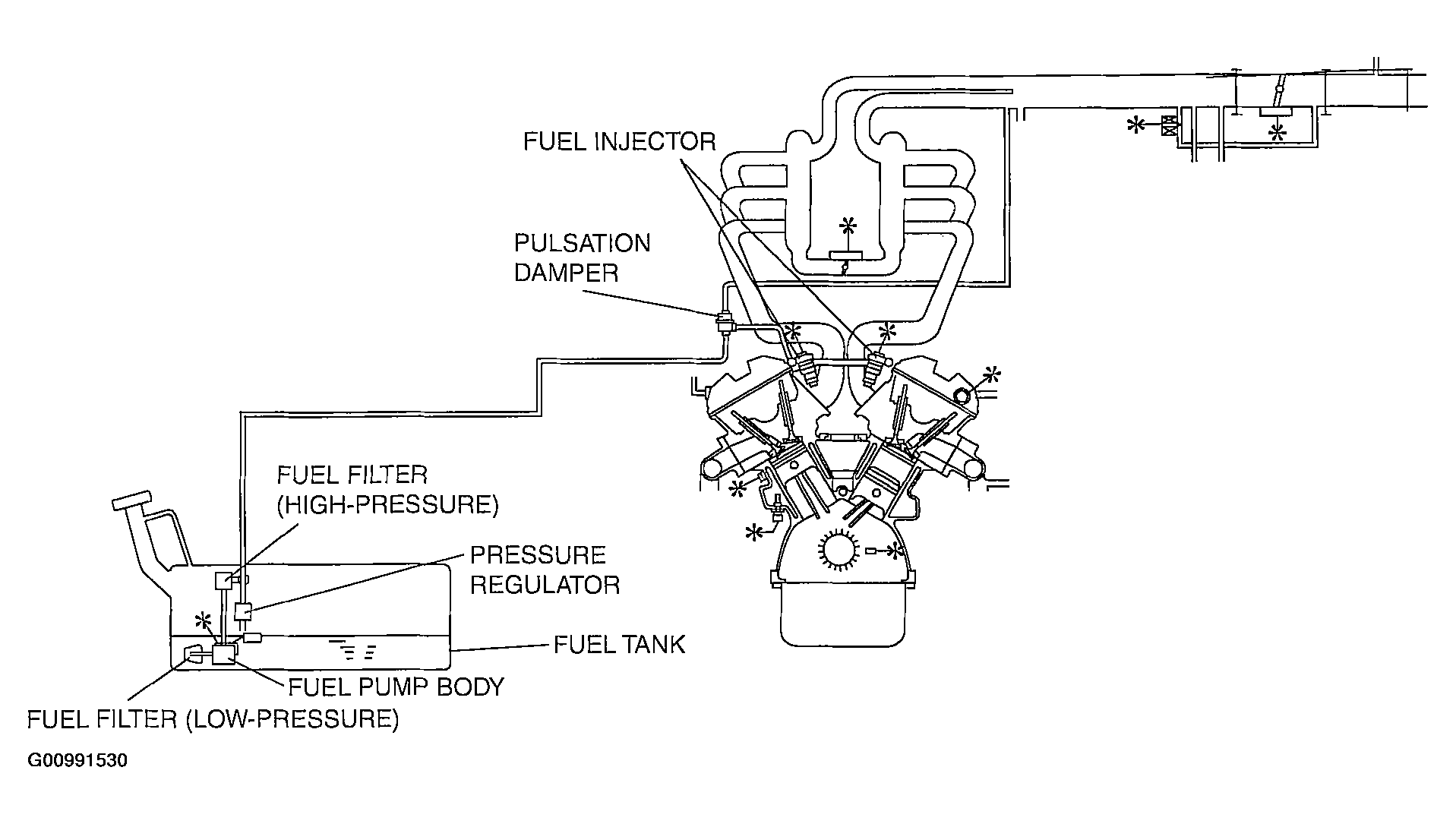 FUEL INJECTOR

PULSATION DAMPER

FUEL FILTER (HIGH-PRESSURE)

PRESSURE REGULATOR

FUEL TANK

FUEL PUMP BODY

FUEL FILTER (LOW-PRESSURE)

G00991530