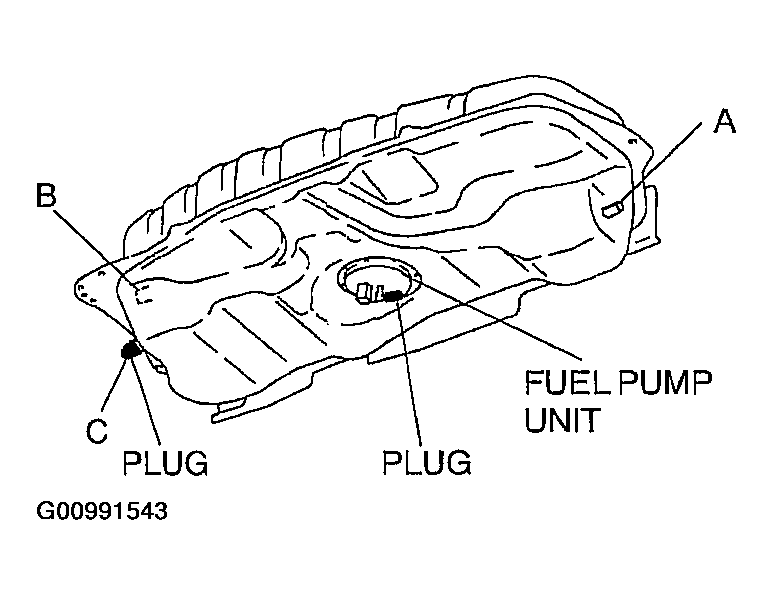 A

B

FUEL PUMP UNIT

C

PLUG

PLUG

G00991543