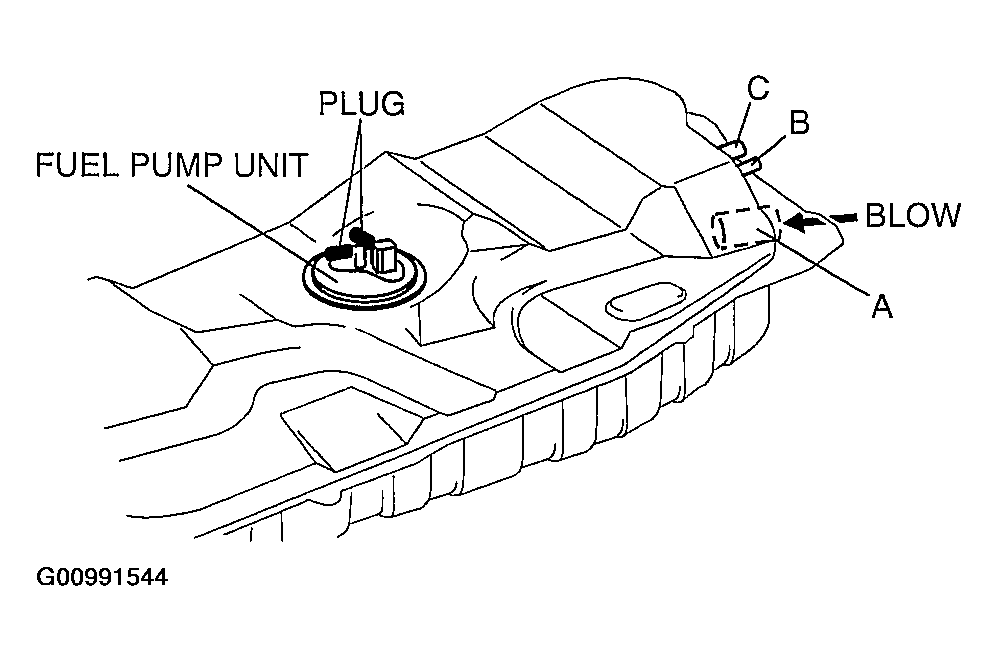 PLUG
FUEL PUMP UNIT
C
B
BLOW
A
G00991544