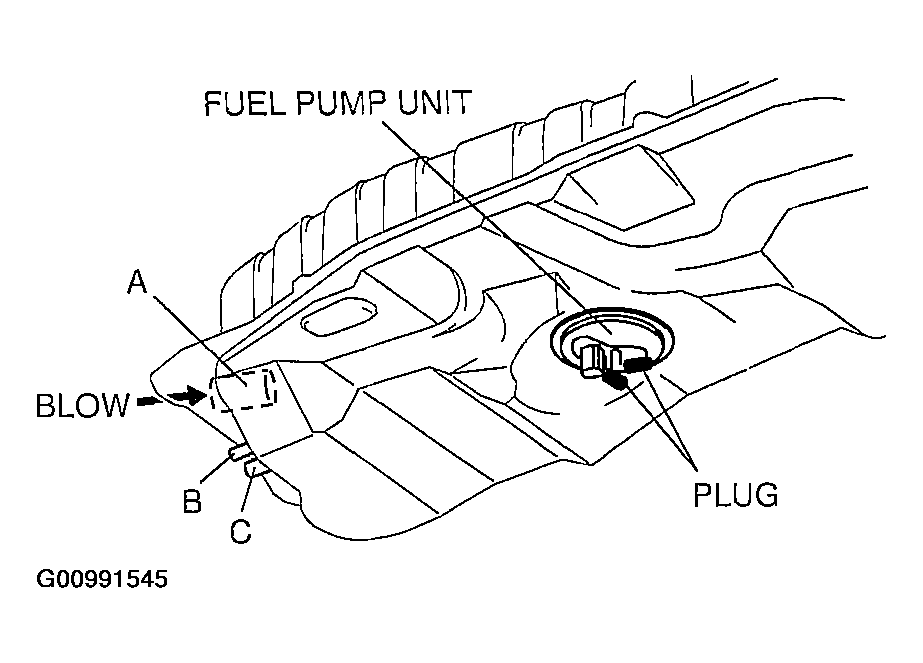 FUEL PUMP UNIT

A

BLOW

B

C

PLUG

G00991545