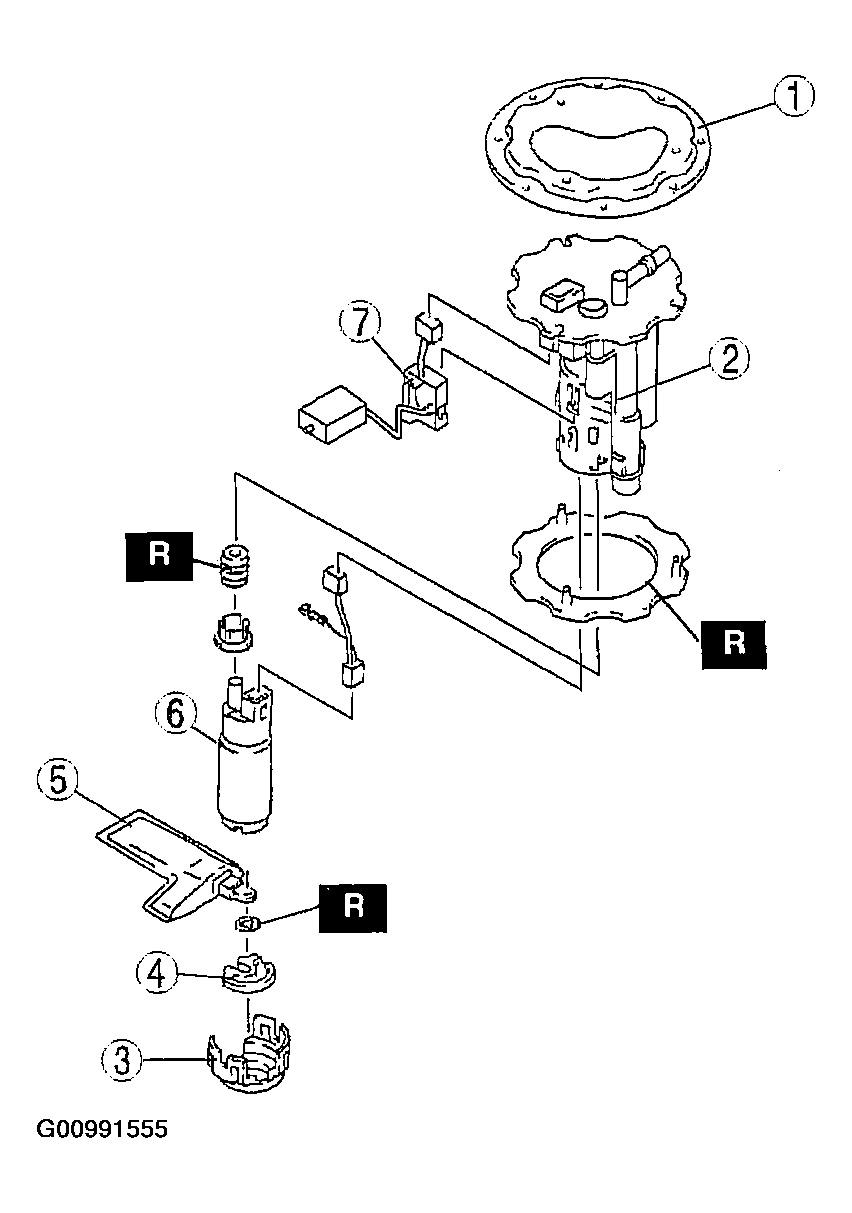 1
7
2
R
R
6
5
R
4
3
G00991555