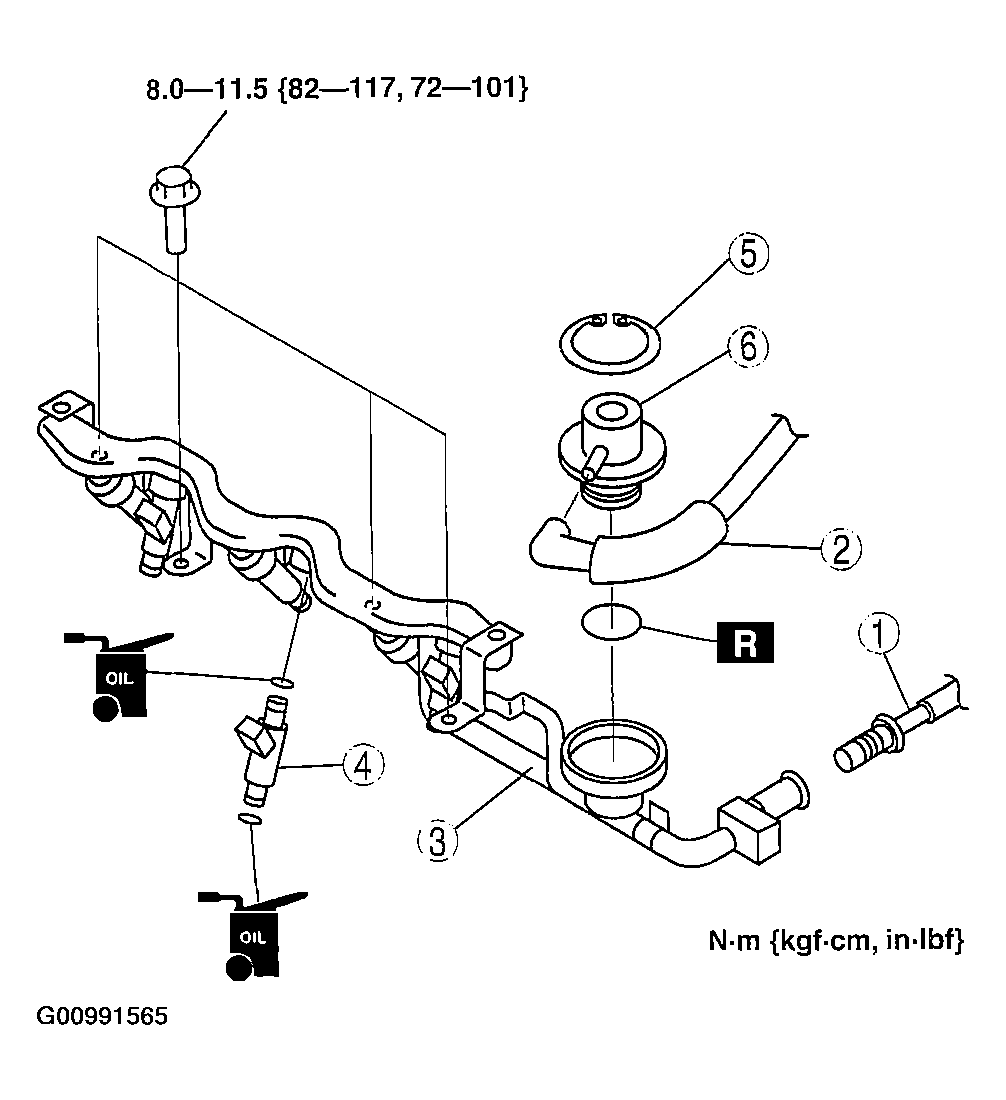 8.0—11.5 {82—117, 72—101}

5

6

2

R

1

OIL

4

3

OIL

N·m {kgf·cm, in·lbf}

G00991565