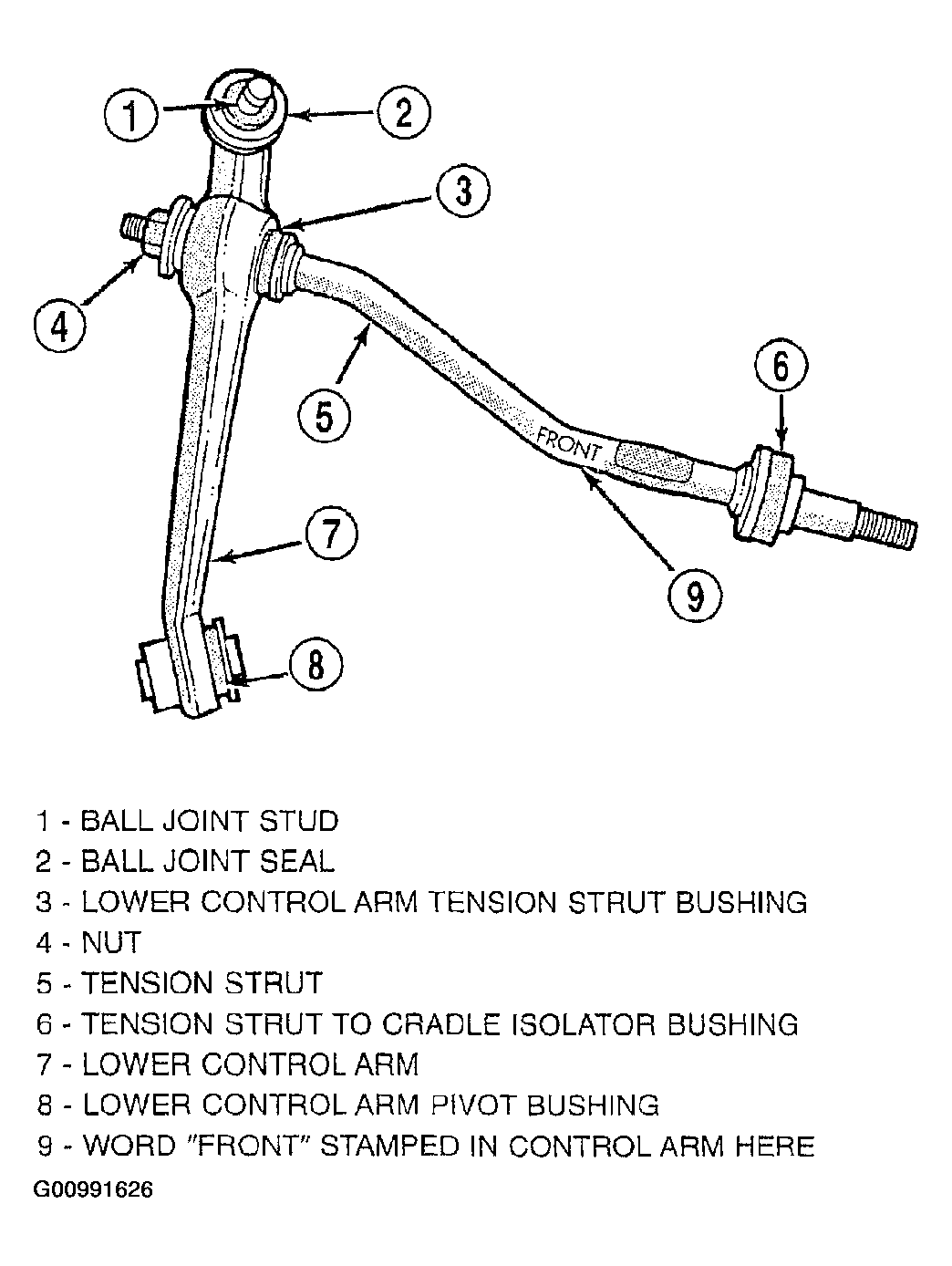 1

2

3

4

5

6

FRONT

7

9

8

1 - BALL JOINT STUD
2 - BALL JOINT SEAL
3 - LOWER CONTROL ARM TENSION STRUT BUSHING
4 - NUT
5 - TENSION STRUT
6 - TENSION STRUT TO CRADLE ISOLATOR BUSHING
7 - LOWER CONTROL ARM
8 - LOWER CONTROL ARM PIVOT BUSHING
9 - WORD "FRONT" STAMPED IN CONTROL ARM HERE

G00991626