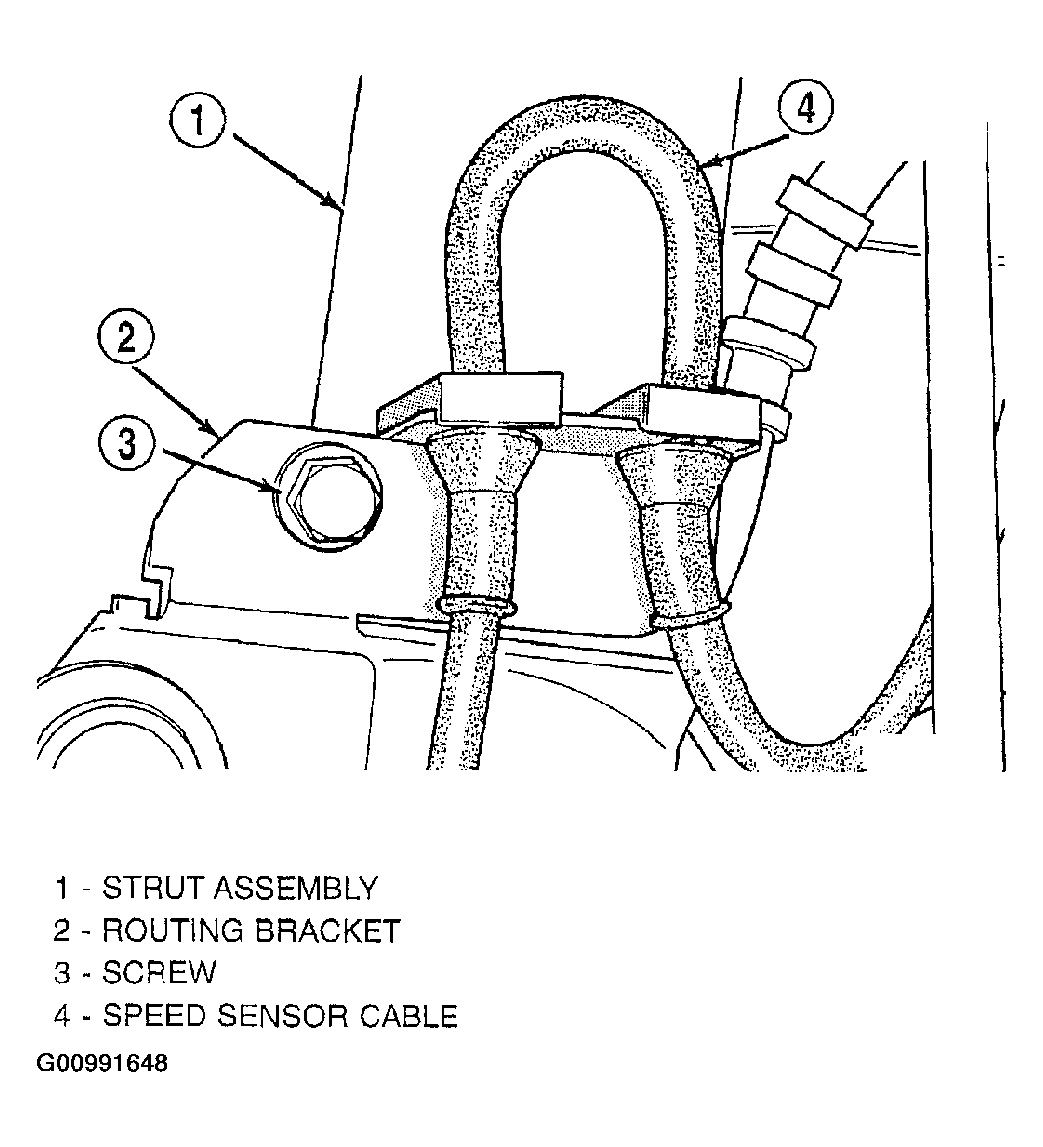 1
4
2
3

1 - STRUT ASSEMBLY
2 - ROUTING BRACKET
3 - SCREW
4 - SPEED SENSOR CABLE

G00991648