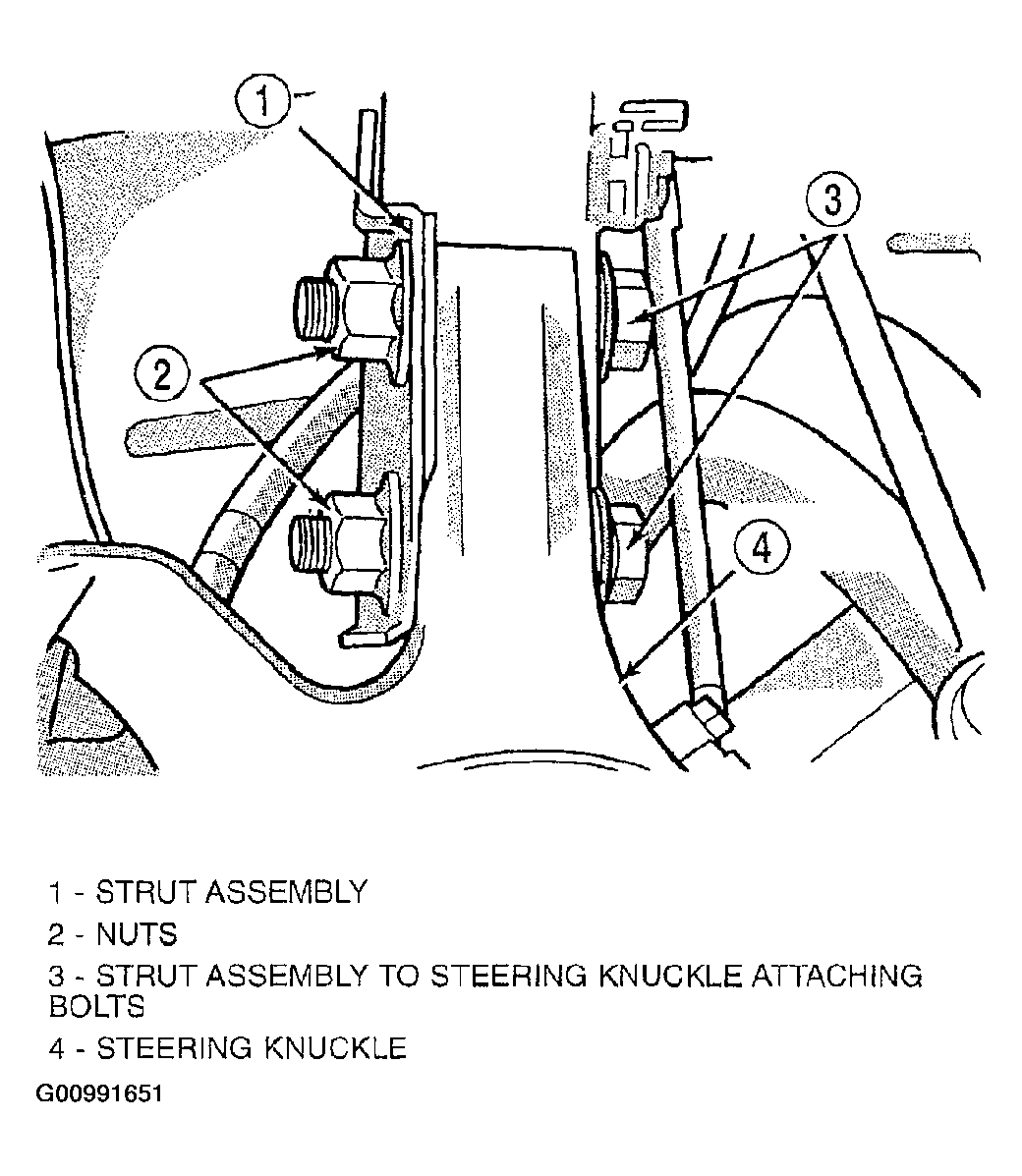 1

2

3

4

1 - STRUT ASSEMBLY

2 - NUTS

3 - STRUT ASSEMBLY TO STEERING KNUCKLE ATTACHING BOLTS

4 - STEERING KNUCKLE

G00991651