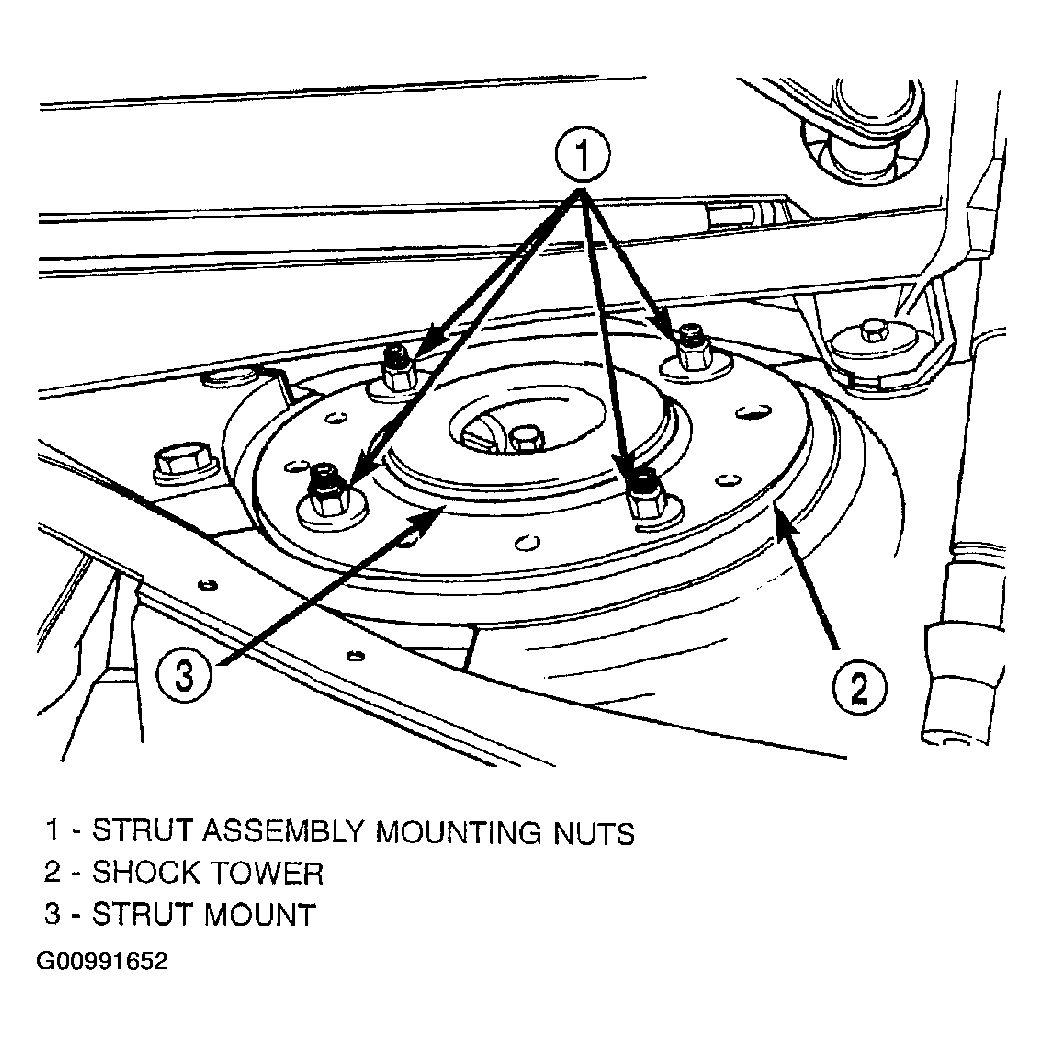 1

3

2

1 - STRUT ASSEMBLY MOUNTING NUTS
2 - SHOCK TOWER
3 - STRUT MOUNT

G00991652