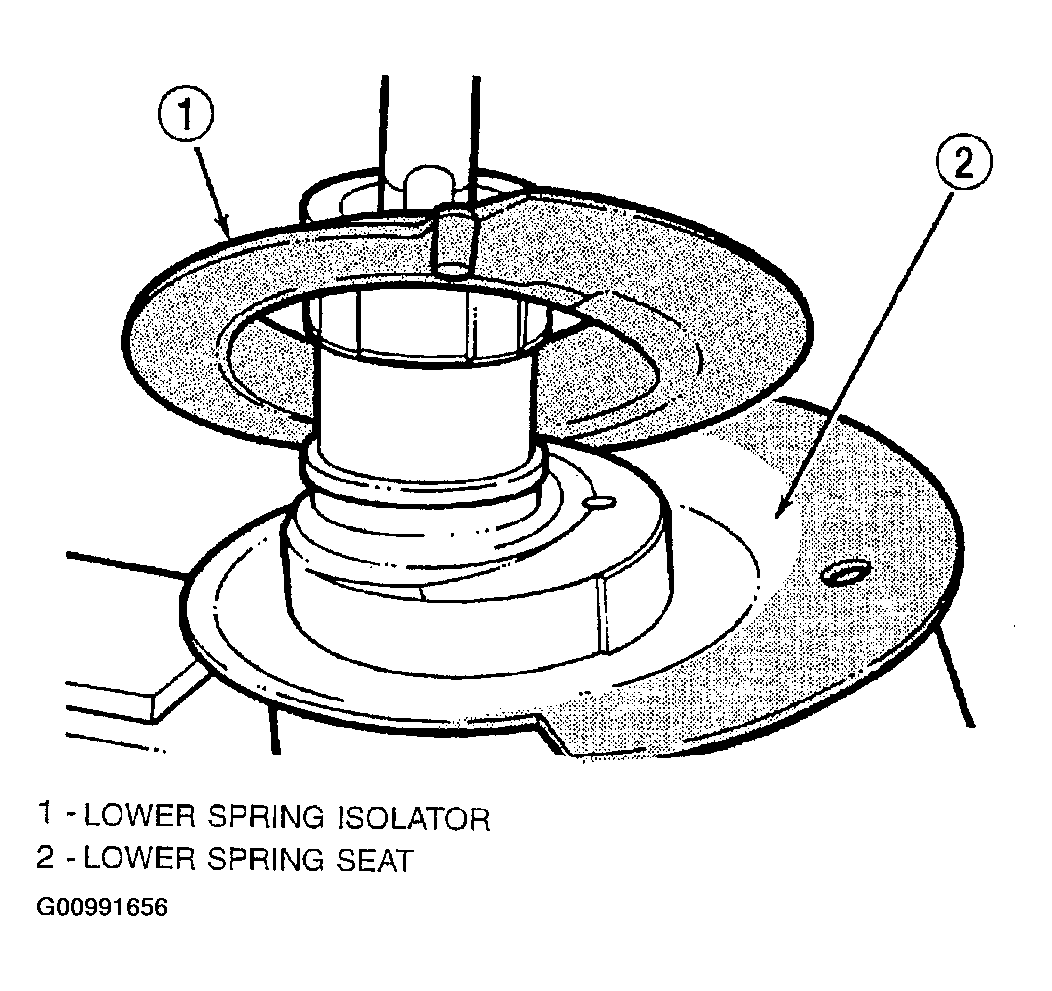 1

2

1 - LOWER SPRING ISOLATOR
2 - LOWER SPRING SEAT

G00991656