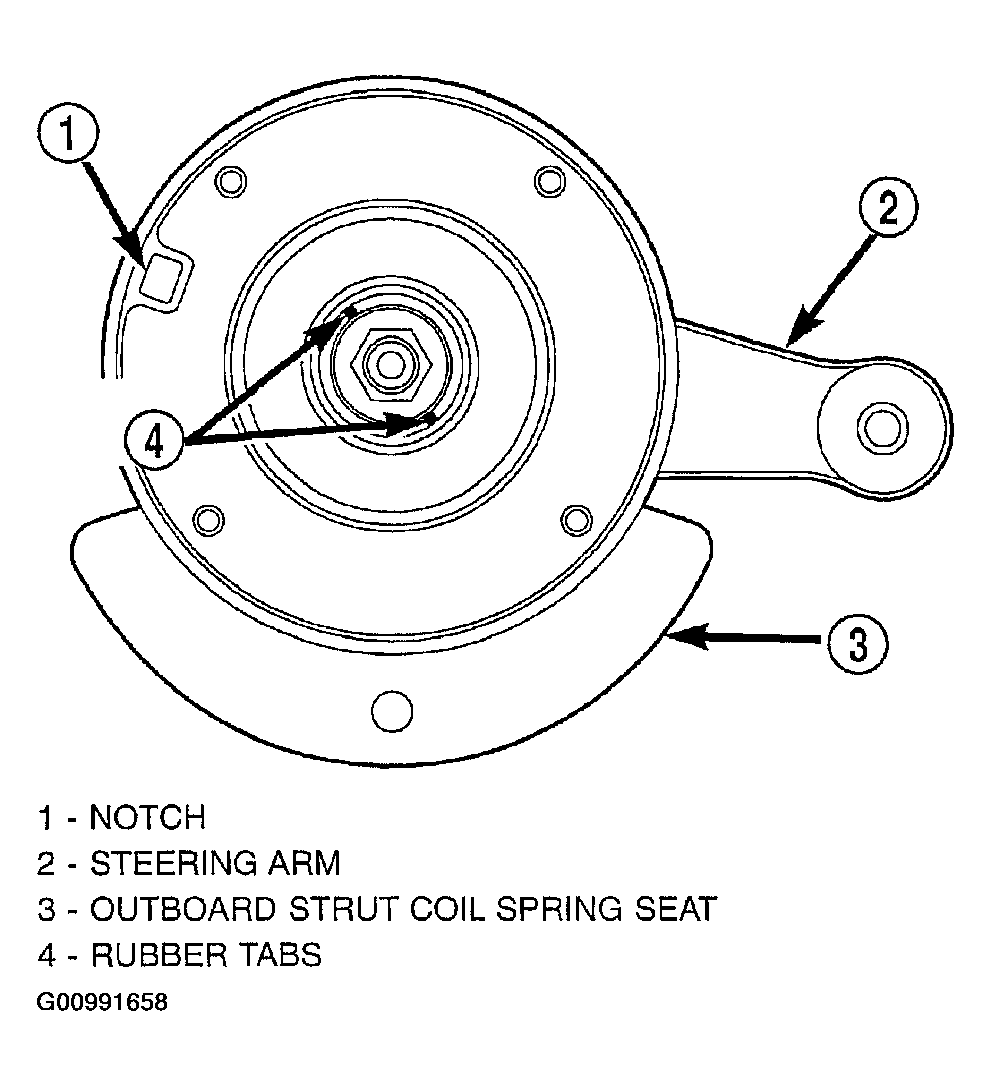 1

2

4

3

1 - NOTCH
2 - STEERING ARM
3 - OUTBOARD STRUT COIL SPRING SEAT
4 - RUBBER TABS

G00991658