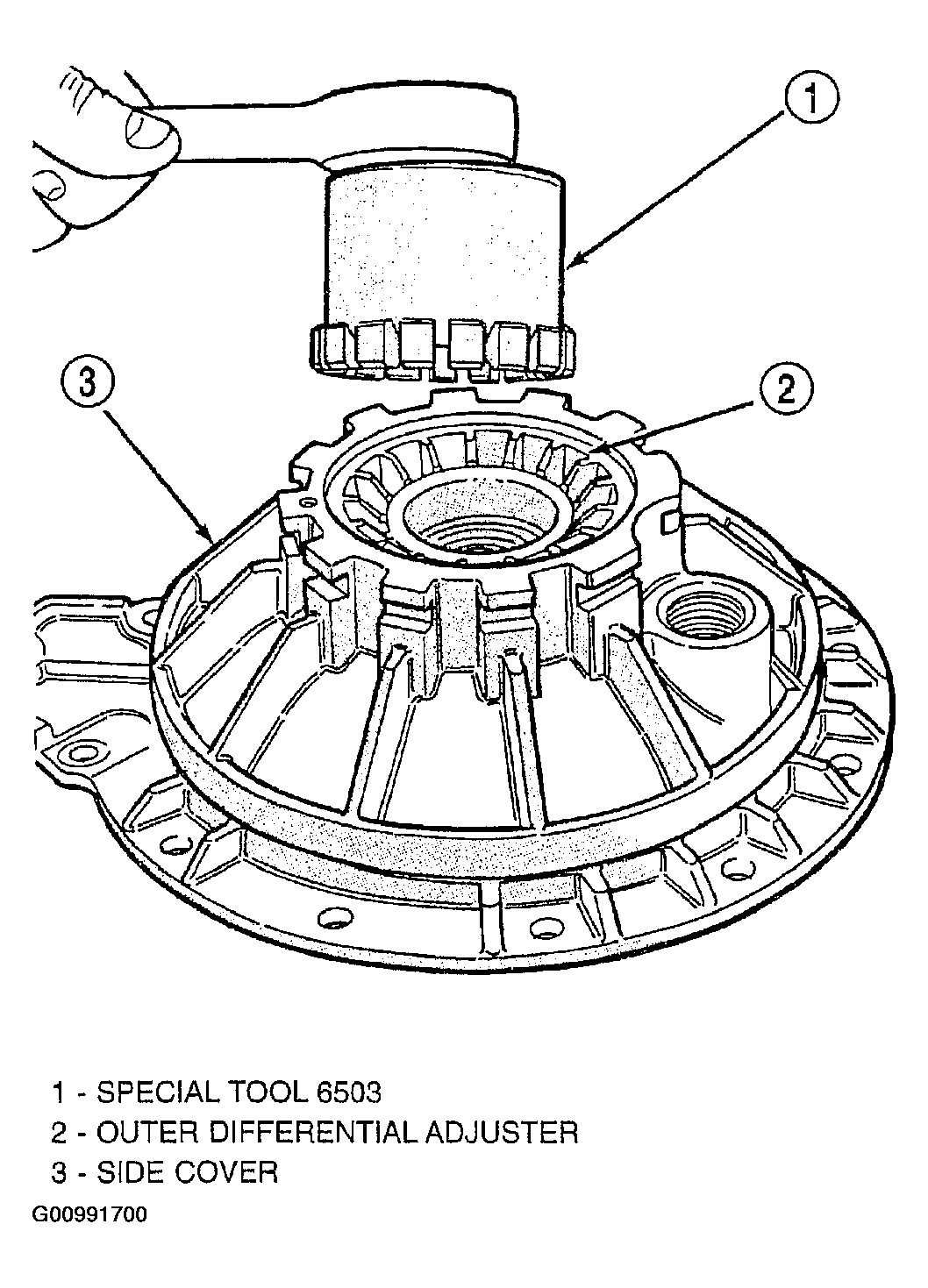 1

3

2

1 - SPECIAL TOOL 6503
2 - OUTER DIFFERENTIAL ADJUSTER
3 - SIDE COVER

G00991700