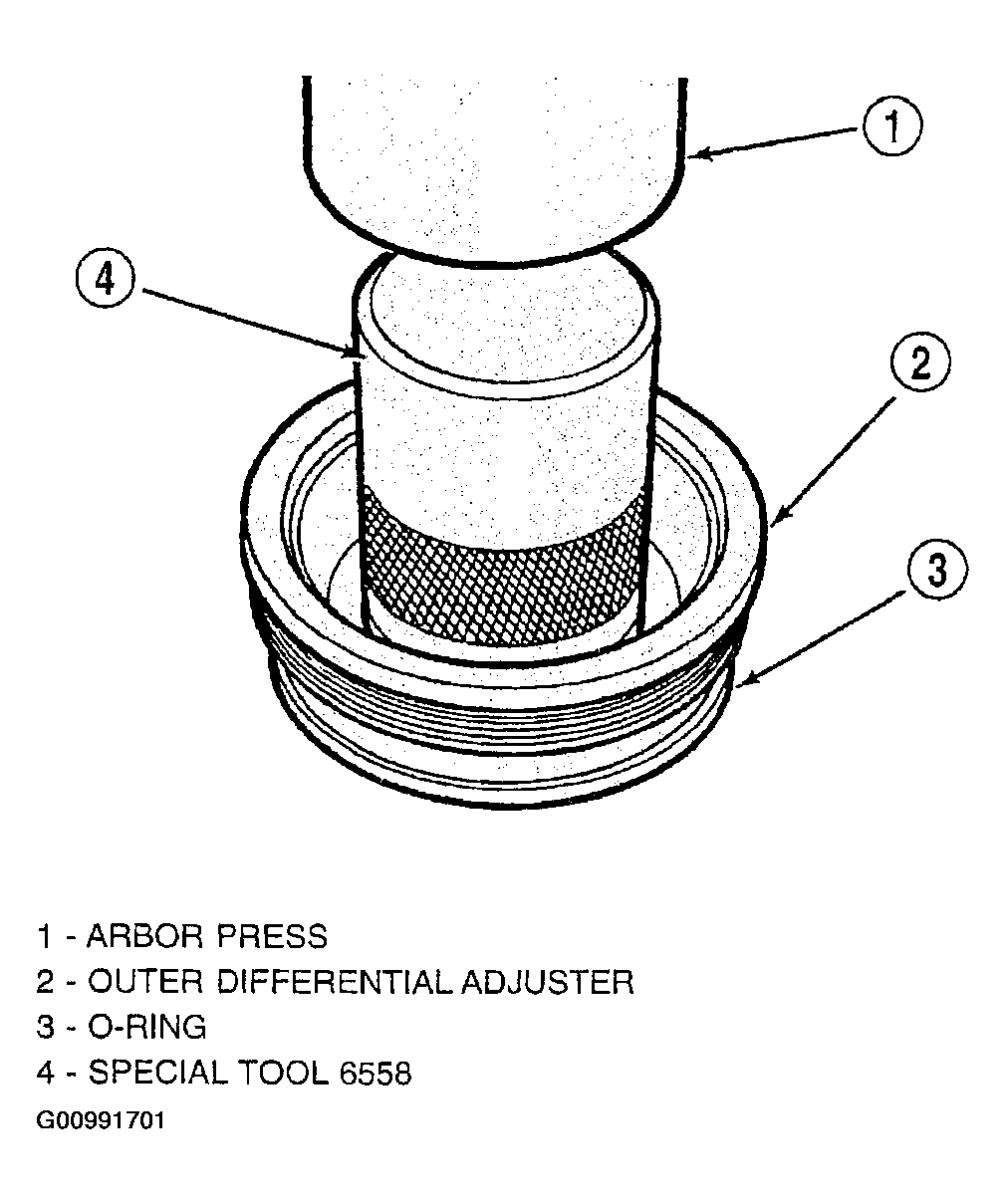 1

4

2

3

1 - ARBOR PRESS
2 - OUTER DIFFERENTIAL ADJUSTER
3 - O-RING
4 - SPECIAL TOOL 6558
G00991701