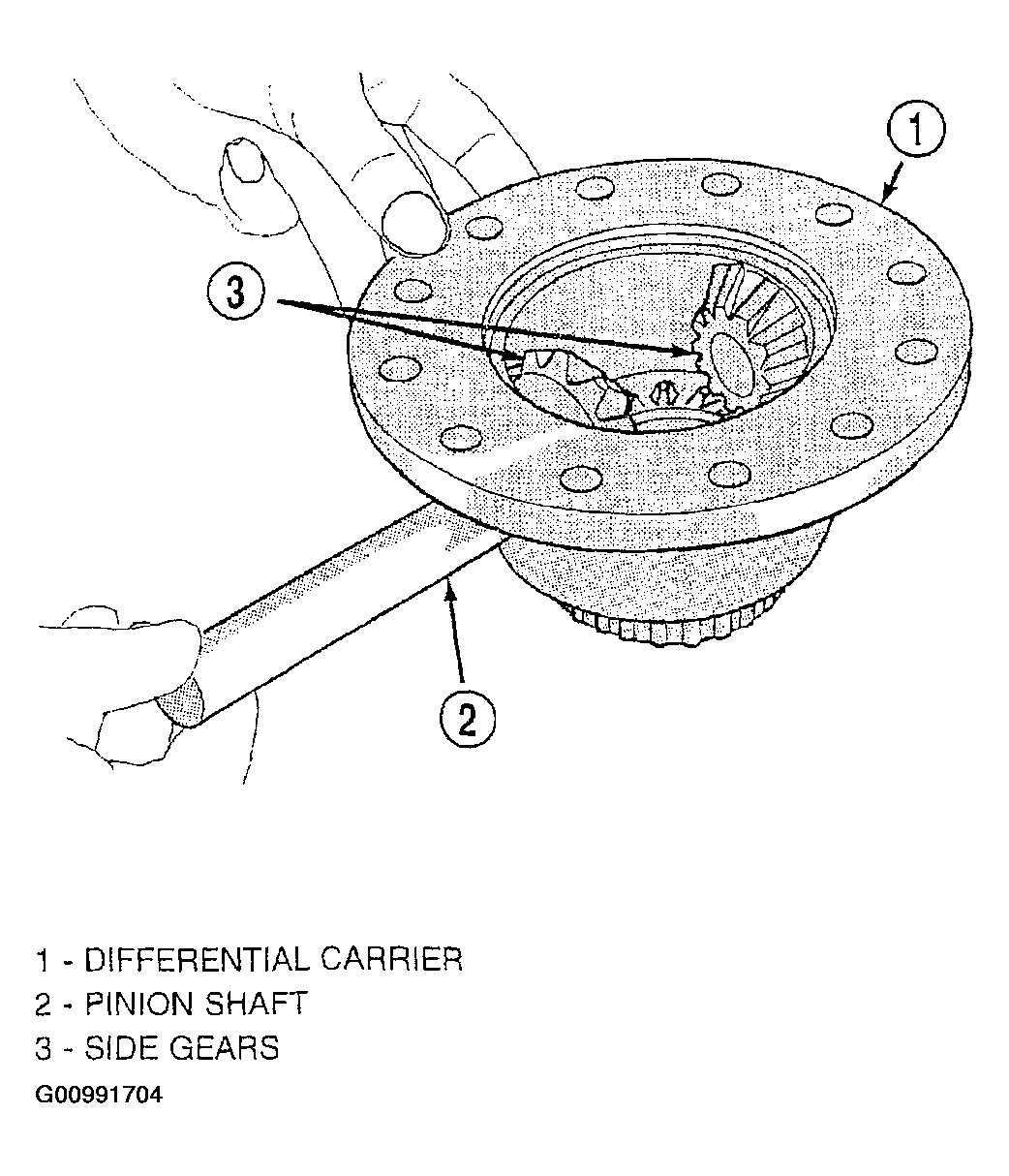 1

3

2

1 - DIFFERENTIAL CARRIER
2 - PINION SHAFT
3 - SIDE GEARS
G00991704