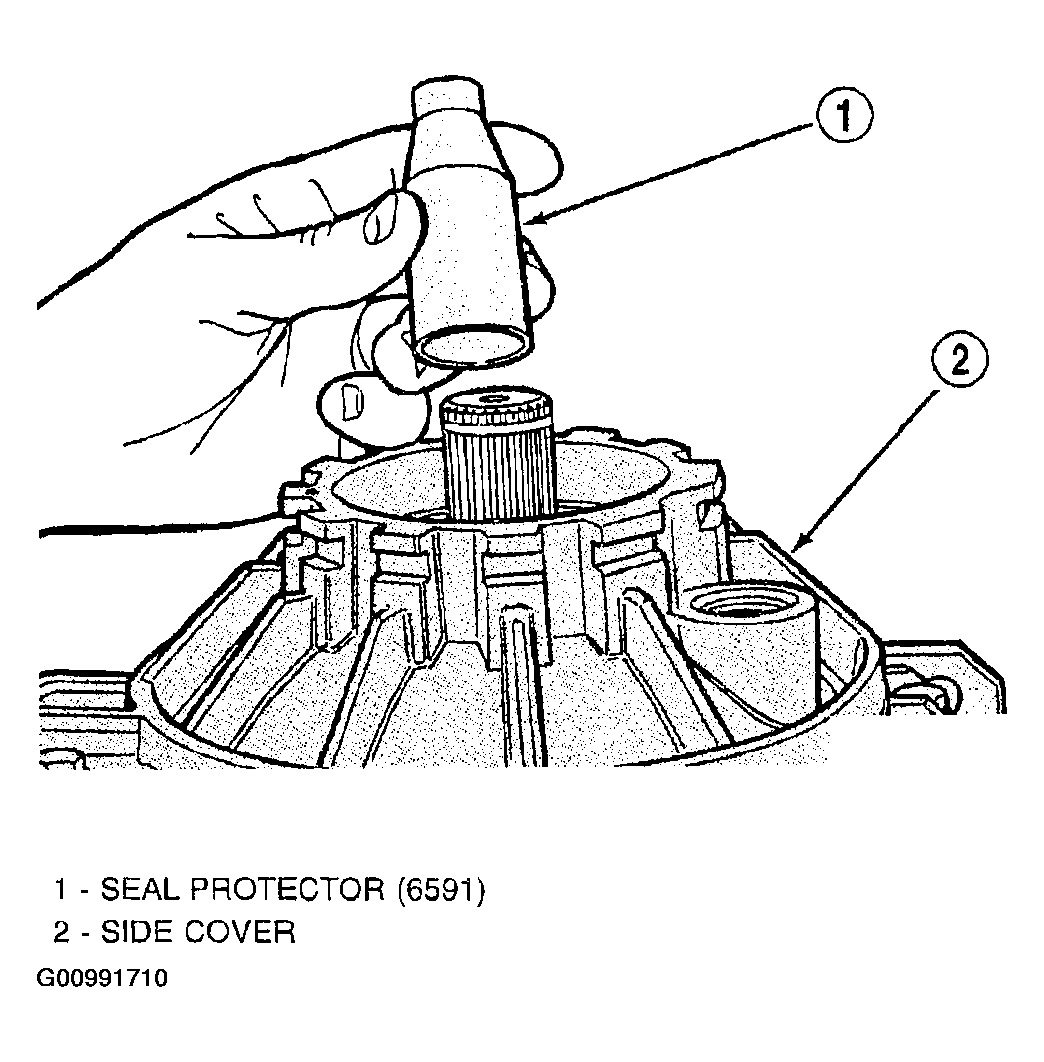 1

2

1 - SEAL PROTECTOR (6591)
2 - SIDE COVER

G00991710