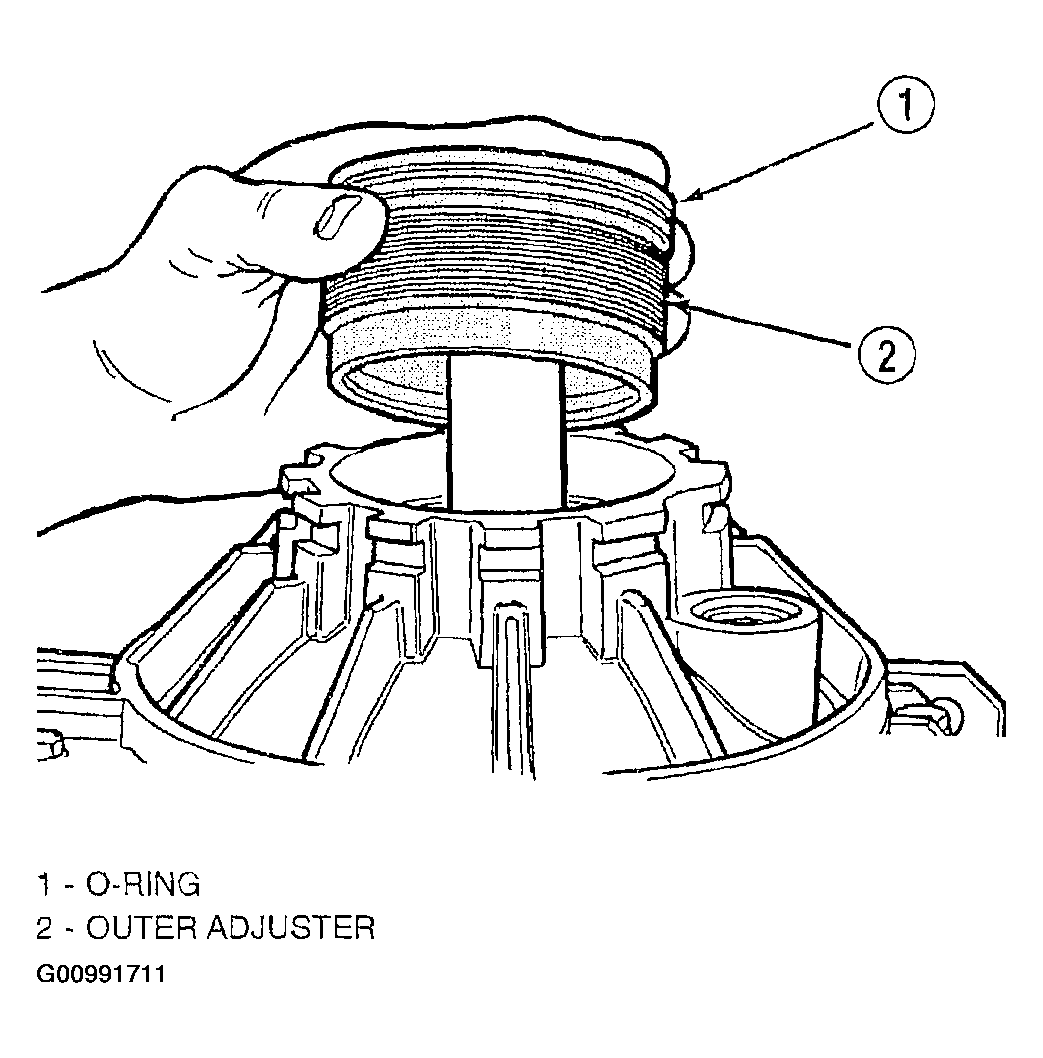 1

2

1 - O-RING
2 - OUTER ADJUSTER
G00991711