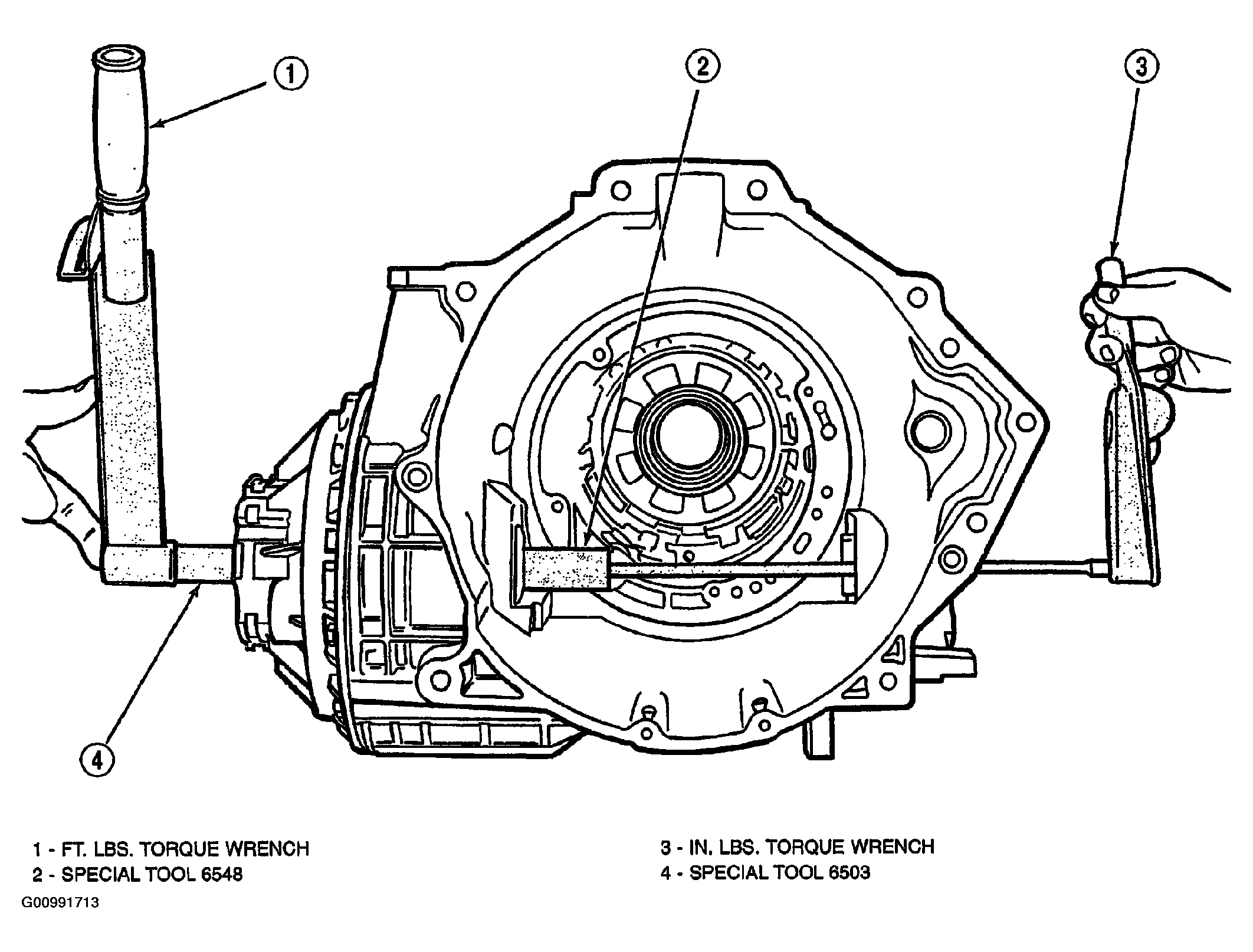 1

2

3

4

1 - FT. LBS. TORQUE WRENCH
2 - SPECIAL TOOL 6548

3 - IN. LBS. TORQUE WRENCH
4 - SPECIAL TOOL 6503

G00991713