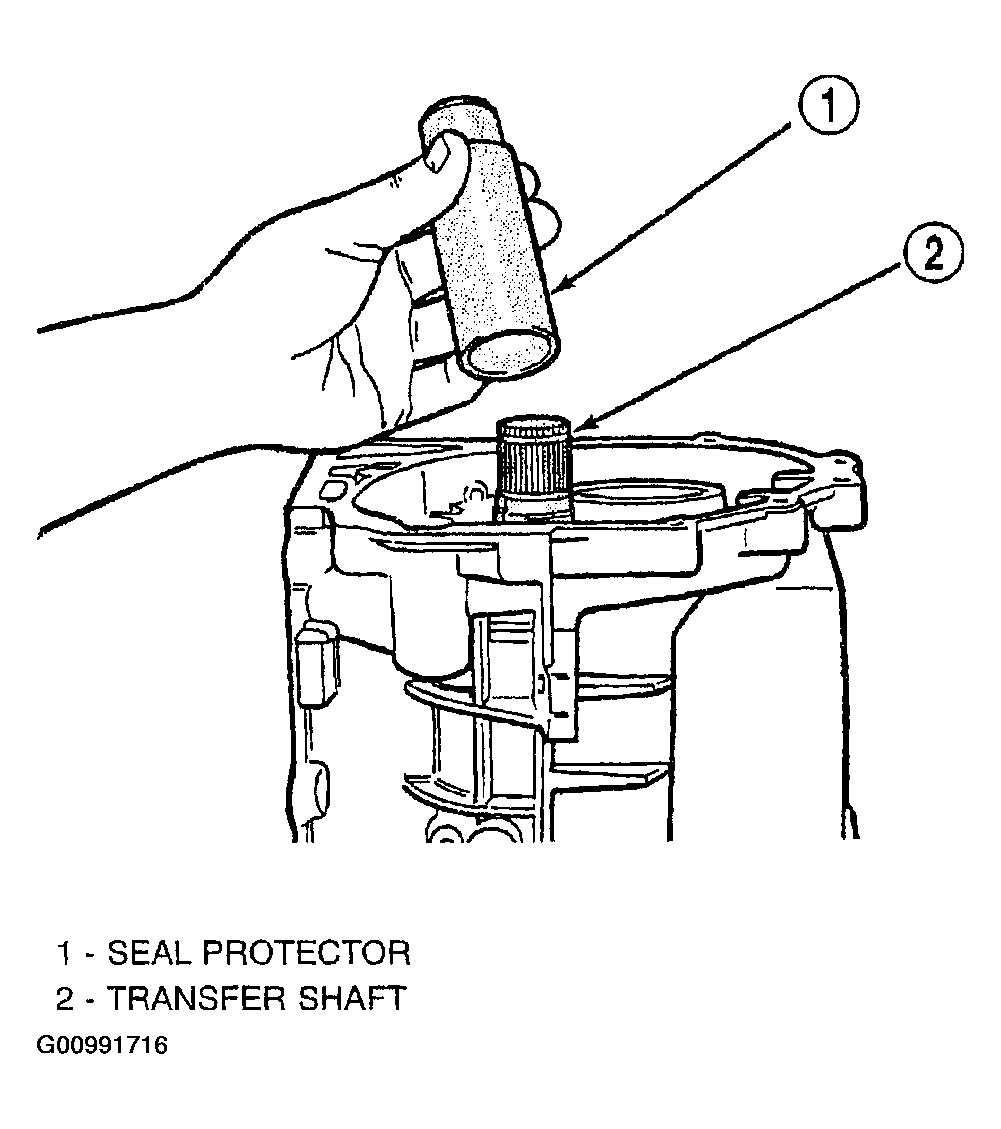 1

2

1 - SEAL PROTECTOR
2 - TRANSFER SHAFT
G00991716