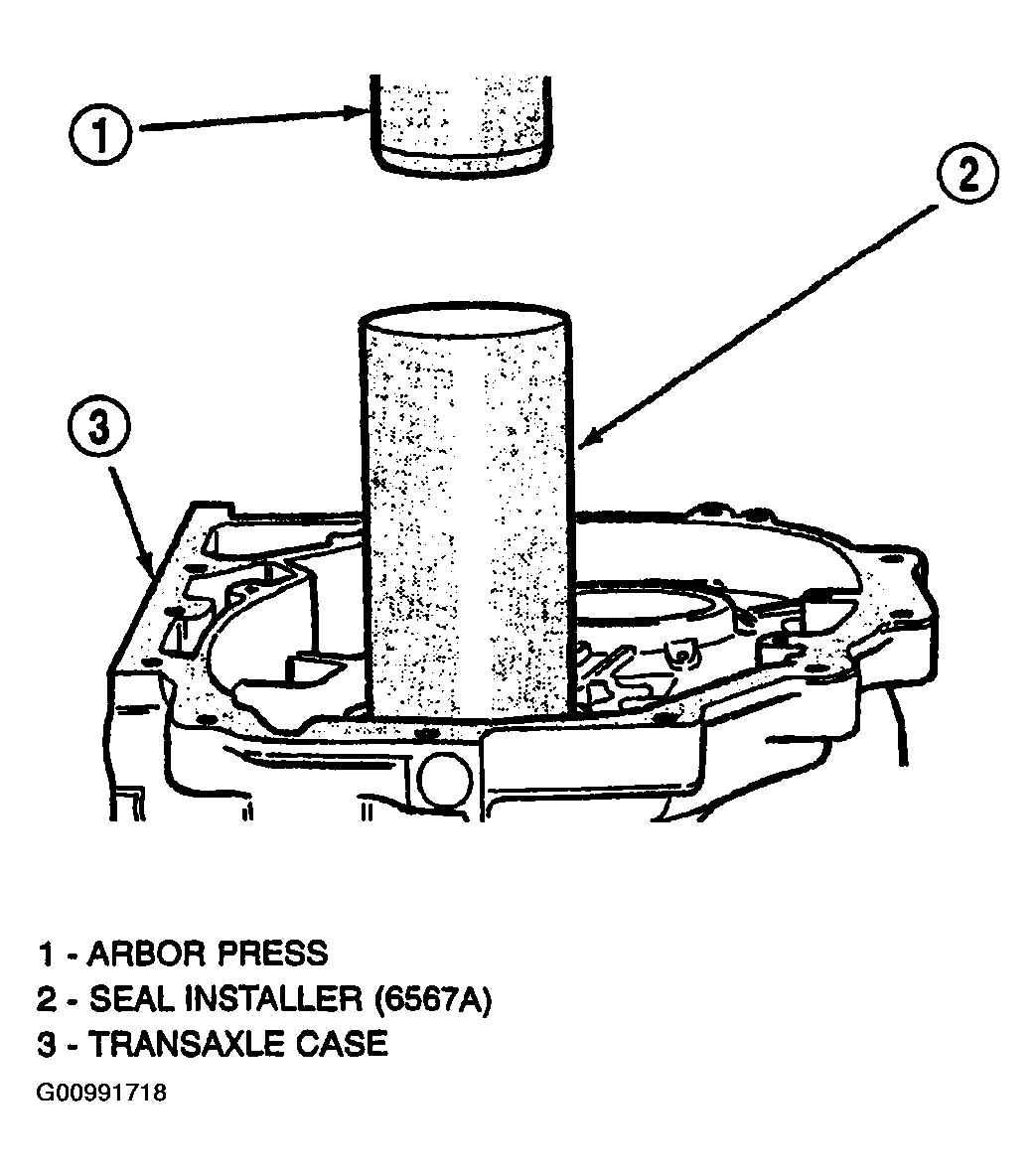 1

2

3

1 - ARBOR PRESS
2 - SEAL INSTALLER (6567A)
3 - TRANSAXLE CASE

G00991718