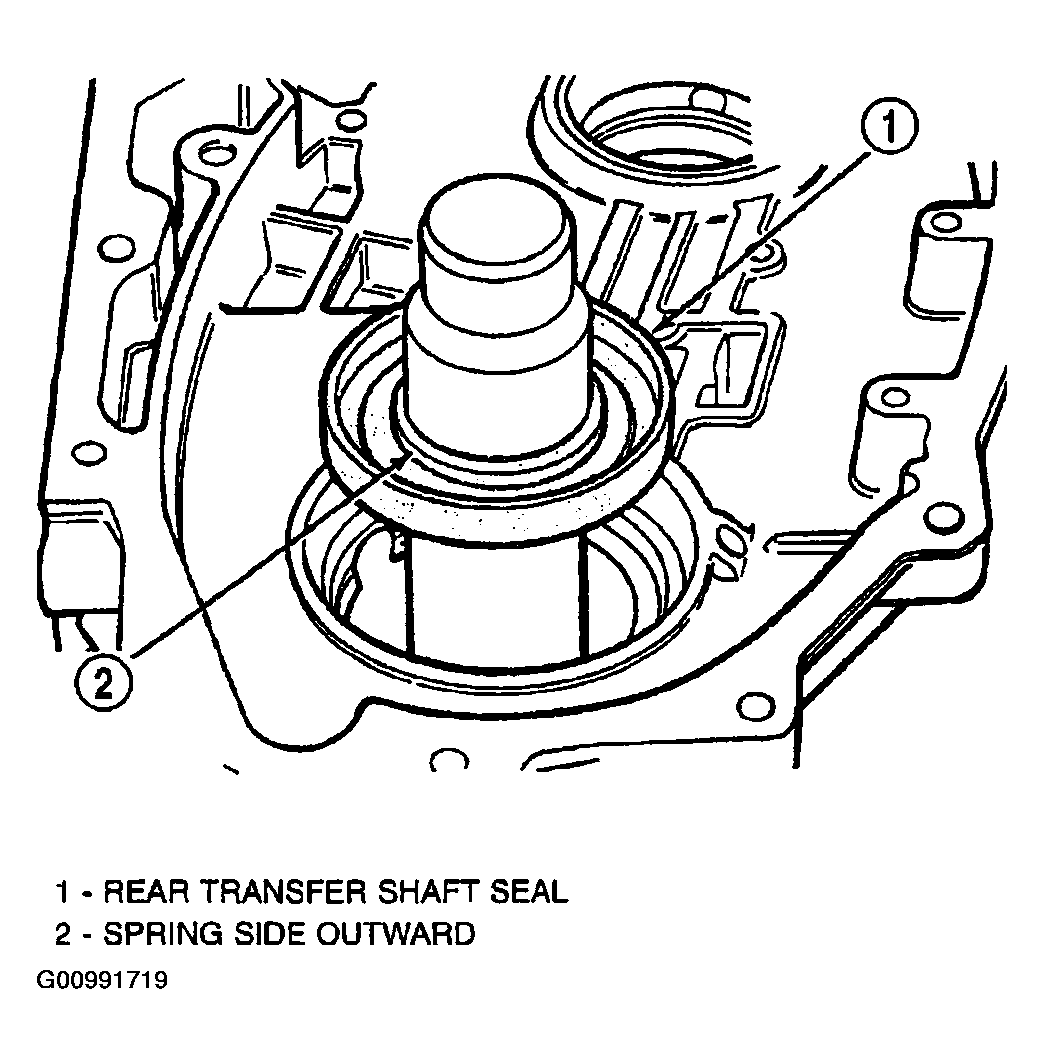 1

2

1 - REAR TRANSFER SHAFT SEAL
2 - SPRING SIDE OUTWARD
G00991719