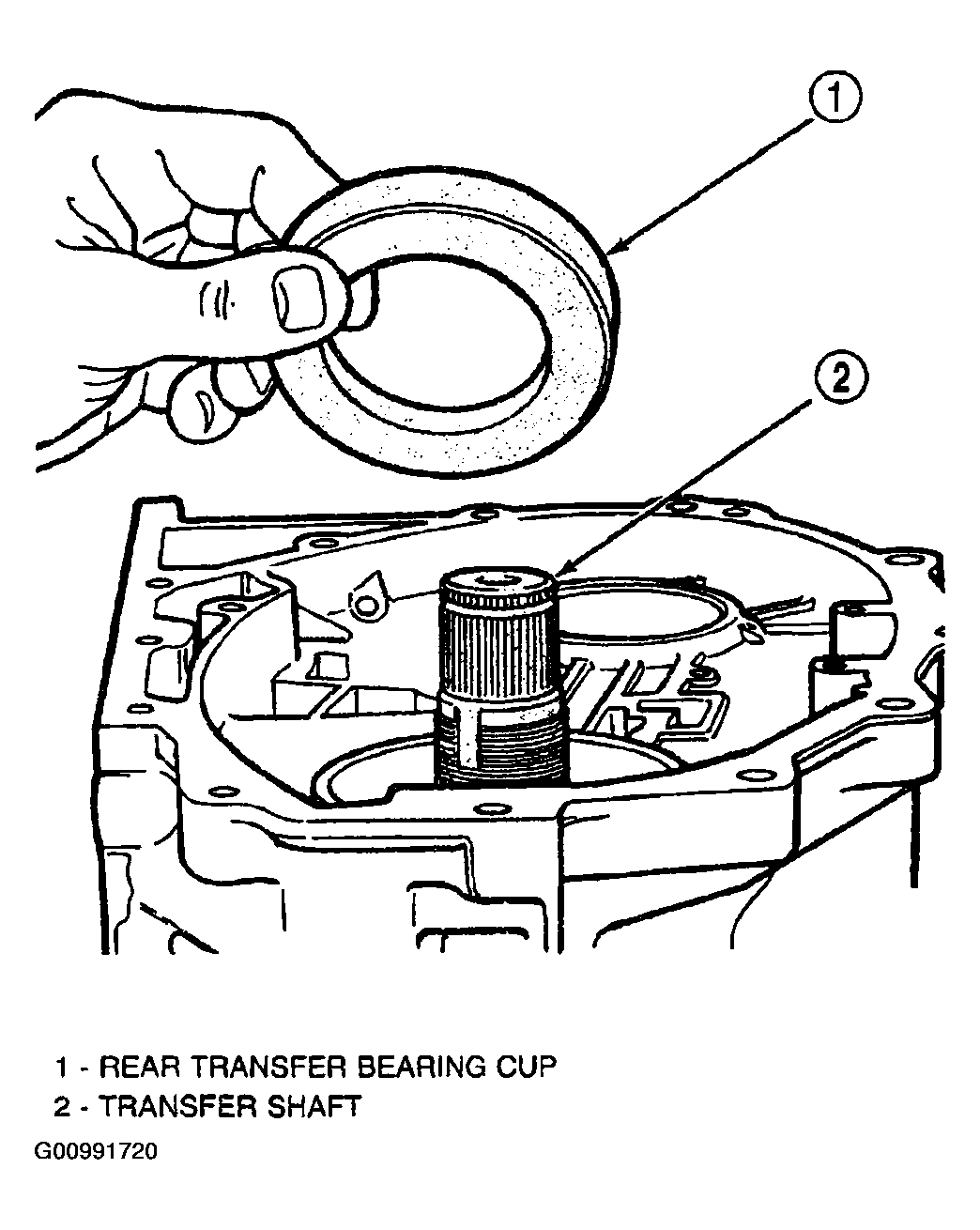 1

2

1 - REAR TRANSFER BEARING CUP
2 - TRANSFER SHAFT

G00991720