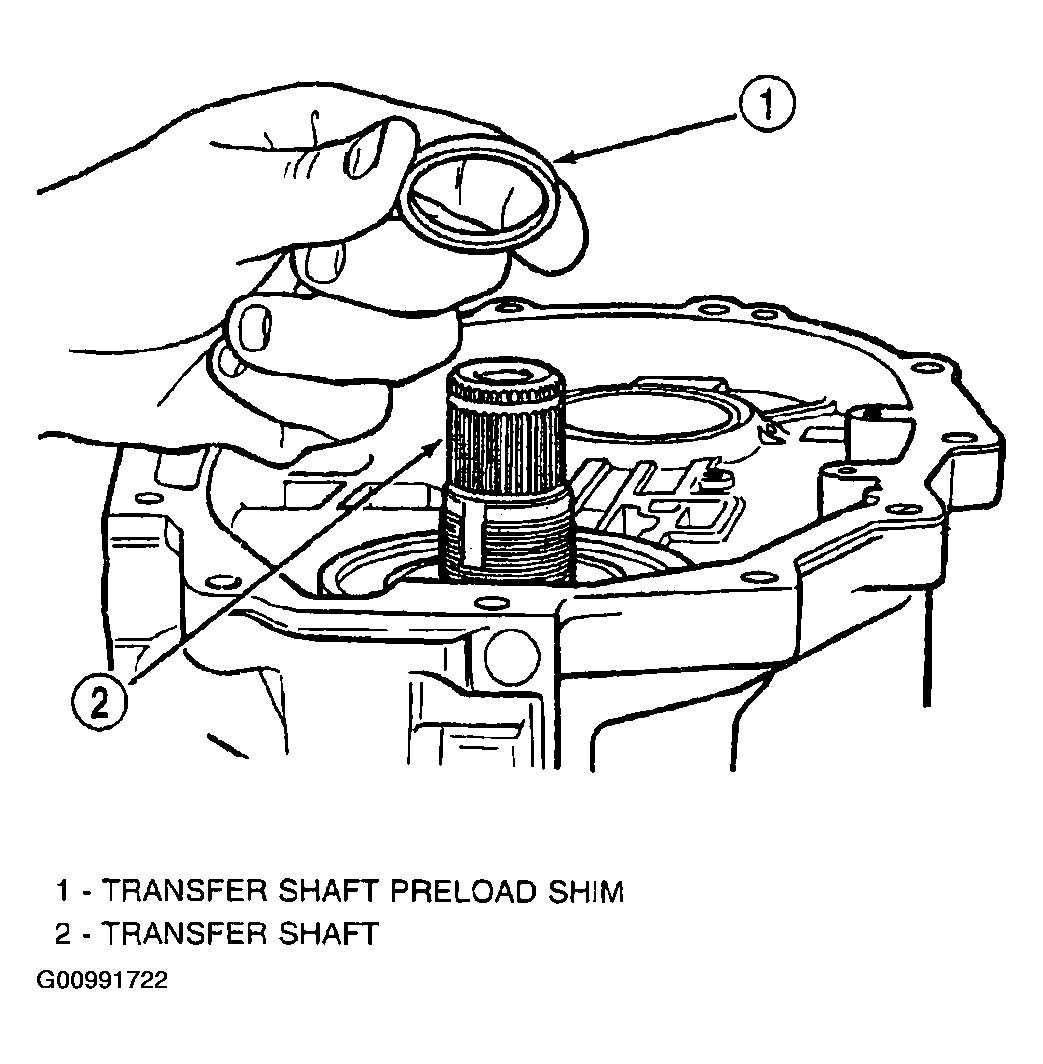 1

2

1 - TRANSFER SHAFT PRELOAD SHIM
2 - TRANSFER SHAFT
G00991722