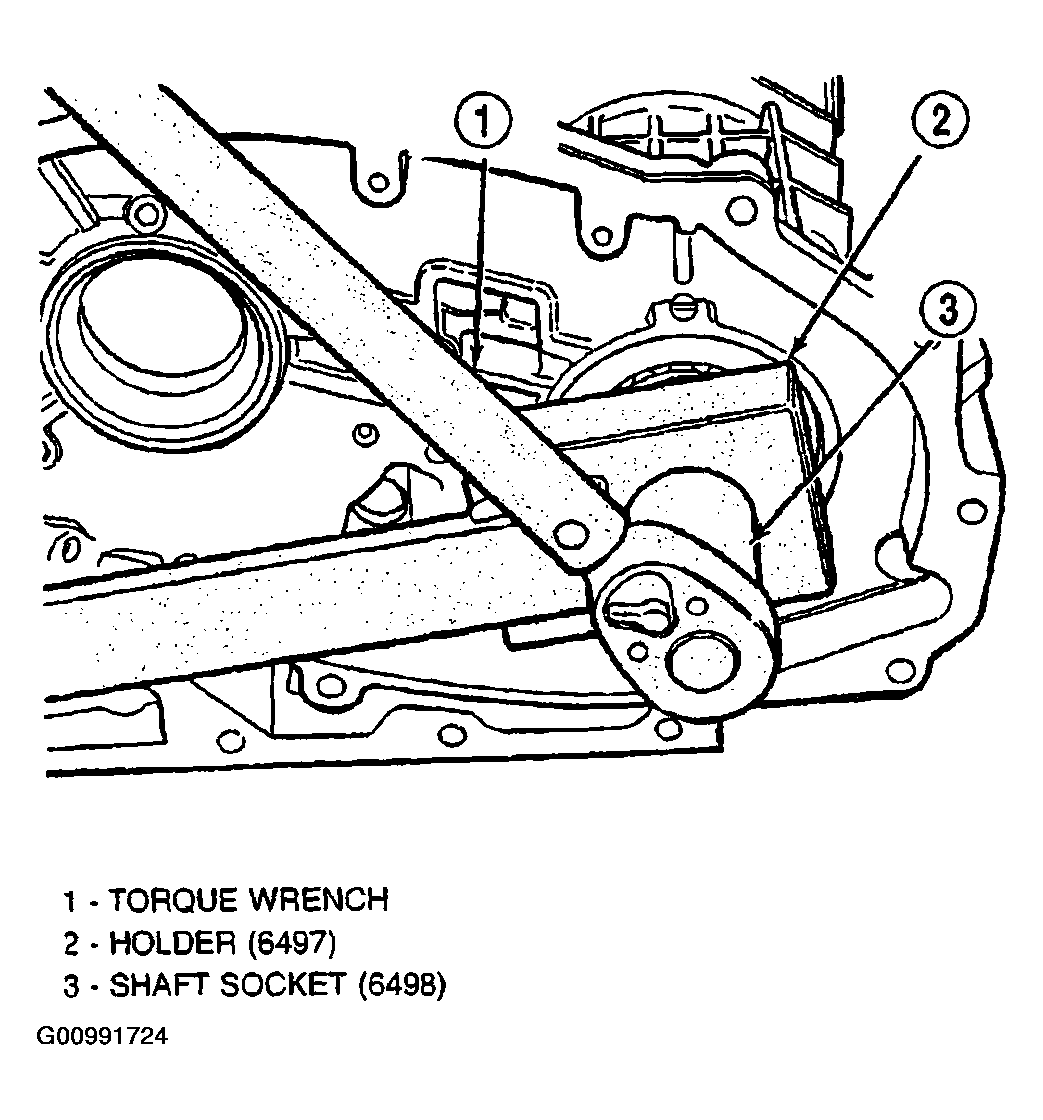 1

2

3

1 - TORQUE WRENCH
2 - HOLDER (6497)
3 - SHAFT SOCKET (6498)

G00991724