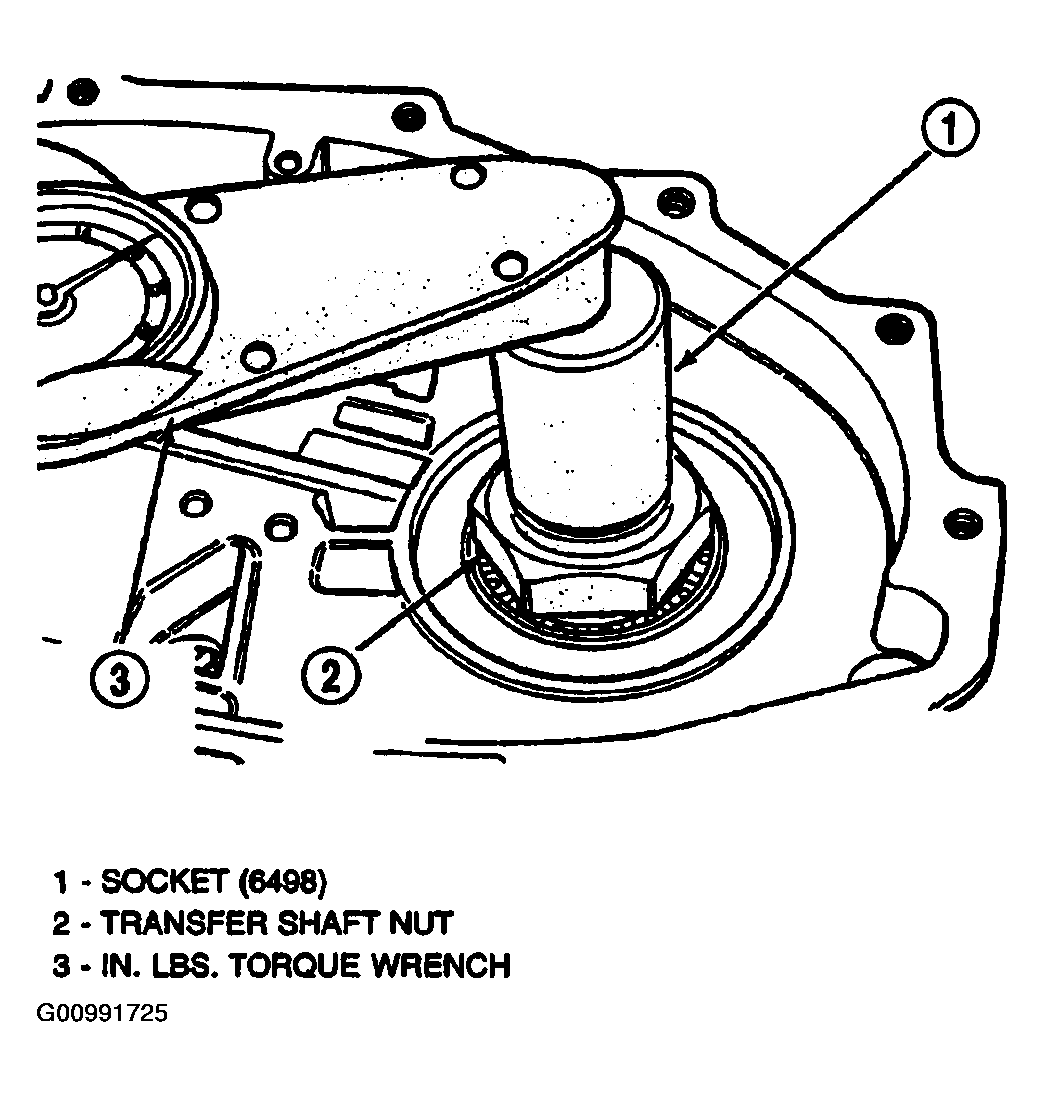 1

3

2

1 - SOCKET (6498)
2 - TRANSFER SHAFT NUT
3 - IN. LBS. TORQUE WRENCH

G00991725