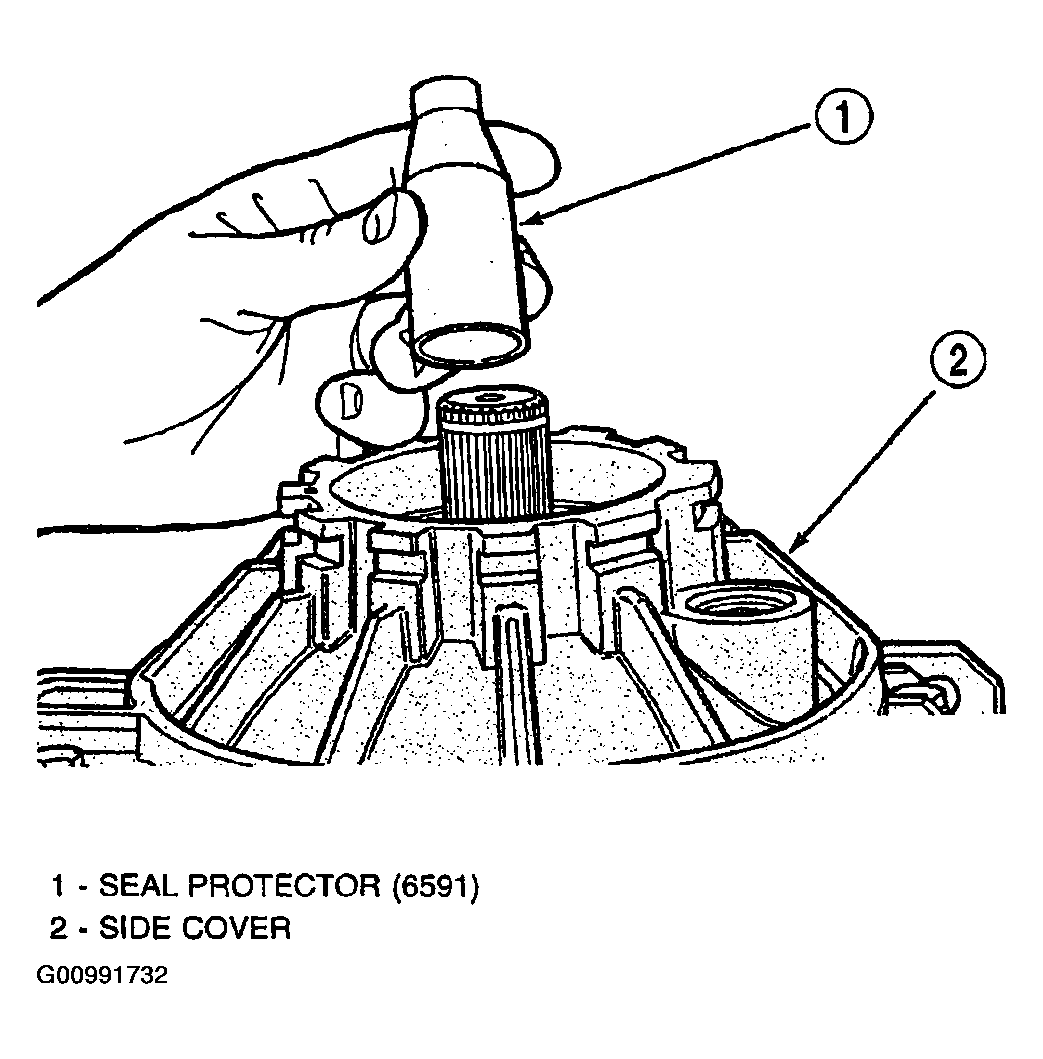 1

2

1 - SEAL PROTECTOR (6591)
2 - SIDE COVER

G00991732