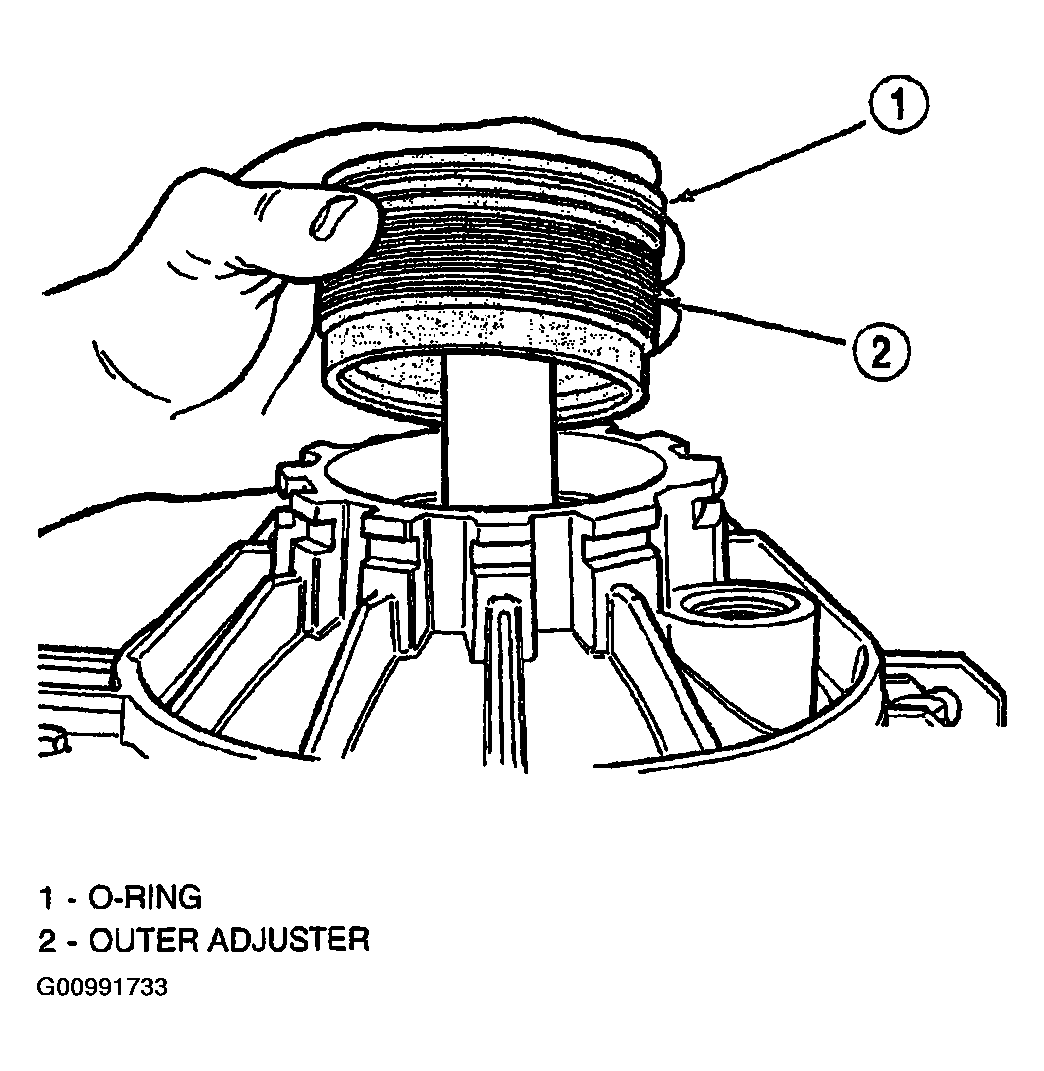 1

2

1 - O-RING
2 - OUTER ADJUSTER

G00991733