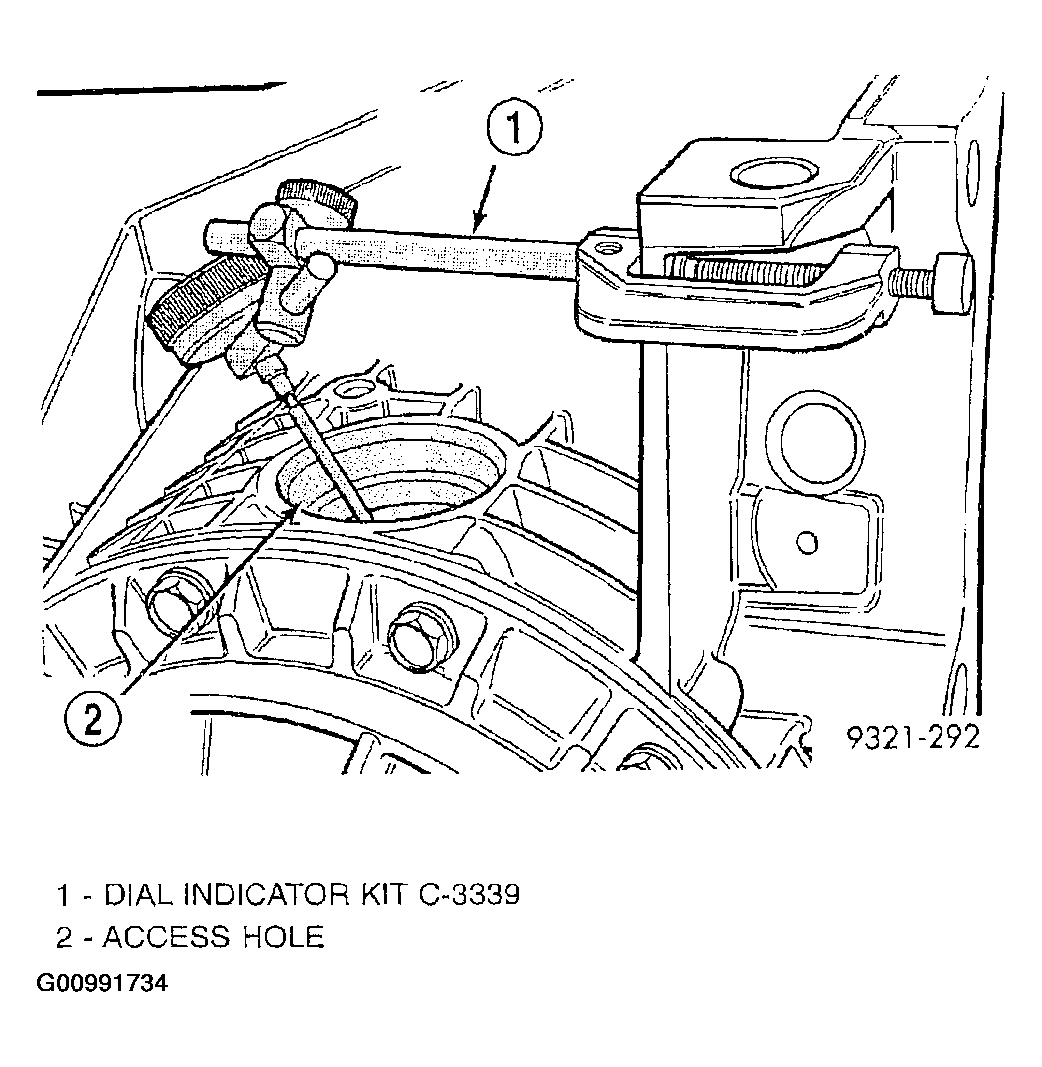 1

2

9321-292

1 - DIAL INDICATOR KIT C-3339
2 - ACCESS HOLE
G00991734