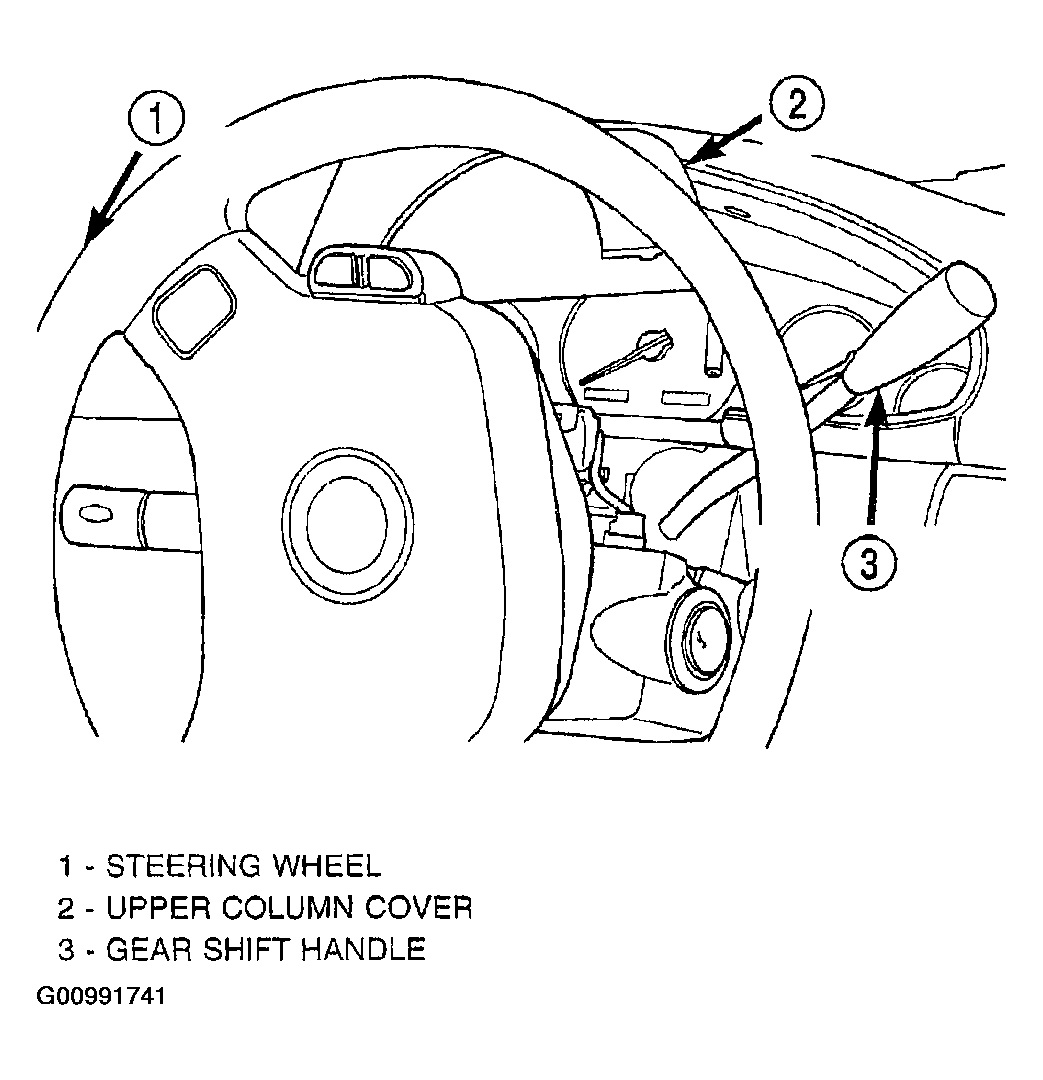 1

2

3

1 - STEERING WHEEL
2 - UPPER COLUMN COVER
3 - GEAR SHIFT HANDLE

G00991741