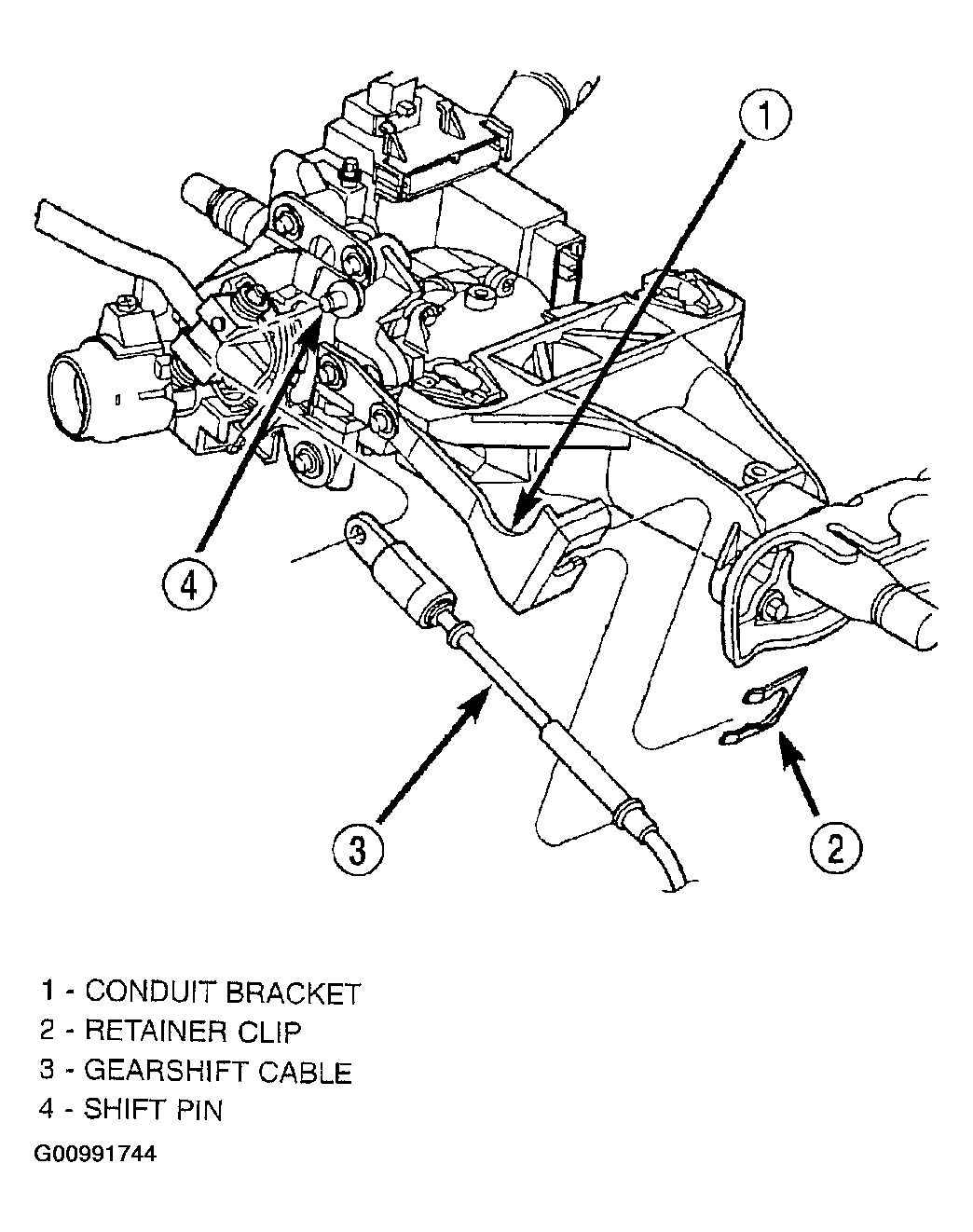 1

4

3

2

1 - CONDUIT BRACKET
2 - RETAINER CLIP
3 - GEARSHIFT CABLE
4 - SHIFT PIN

G00991744